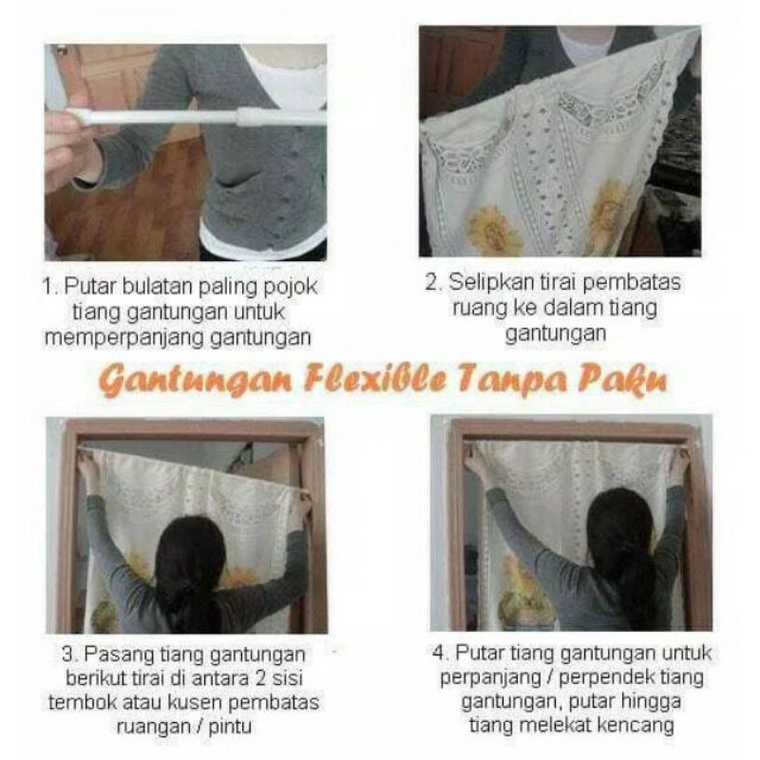 1. Putar bulatan paling pojok tiang gantungan untuk memperpanjang gantungan

2. Selipkan tirai pembatas ruang ke dalam tiang gantungan

Gantungan Flexible Tanpa Paku

3. Pasang tiang gantungan berikut tirai di antara 2 sisi tembok atau kusen pembatas ruangan / pintu

4. Putar tiang gantungan untuk perpanjang / perpendek tiang gantungan, putar hingga tiang melekat kencang