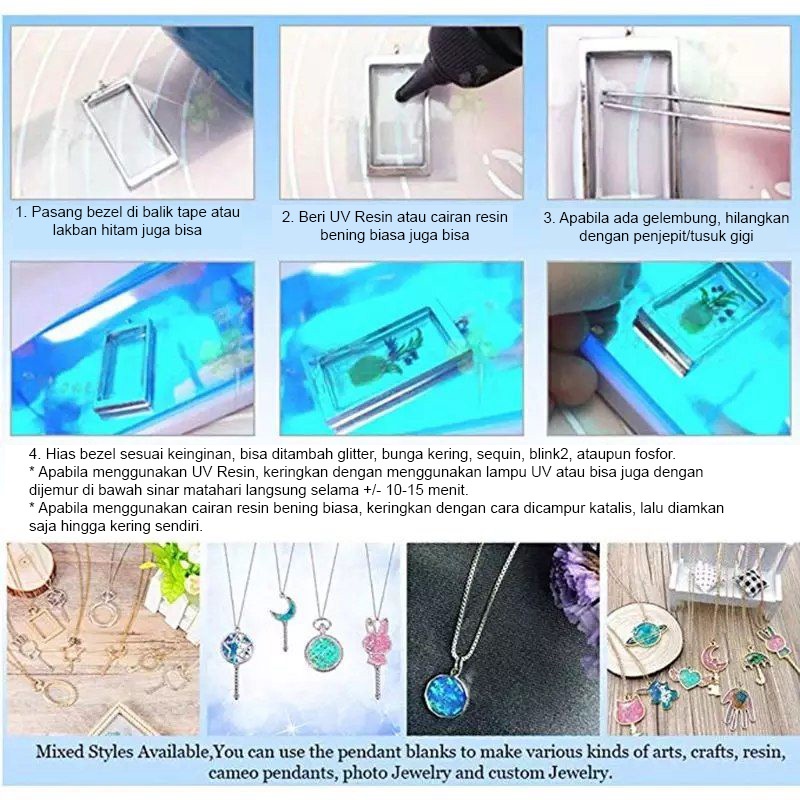 1. Pasang bezel di balik tape atau lakban hitam juga bisa

2. Beri UV Resin atau cairan resin bening biasa juga bisa

3. Apabila ada gelembung, hilangkan dengan penjepit/tusuk gigi

4. Hias bezel sesuai keinginan, bisa ditambah glitter, bunga kering, sequin, blink2, ataupun fosfor.
* Apabila menggunakan UV Resin, keringkan dengan menggunakan lampu UV atau bisa juga dengan dijemur di bawah sinar matahari langsung selama +/- 10-15 menit.
* Apabila menggunakan cairan resin bening biasa, keringkan dengan cara dicampur katalis, lalu diamkan saja hingga kering sendiri.

Mixed Styles Available,You can use the pendant blanks to make various kinds of arts, crafts, resin, cameo pendants, photo Jewelry and custom Jewelry.