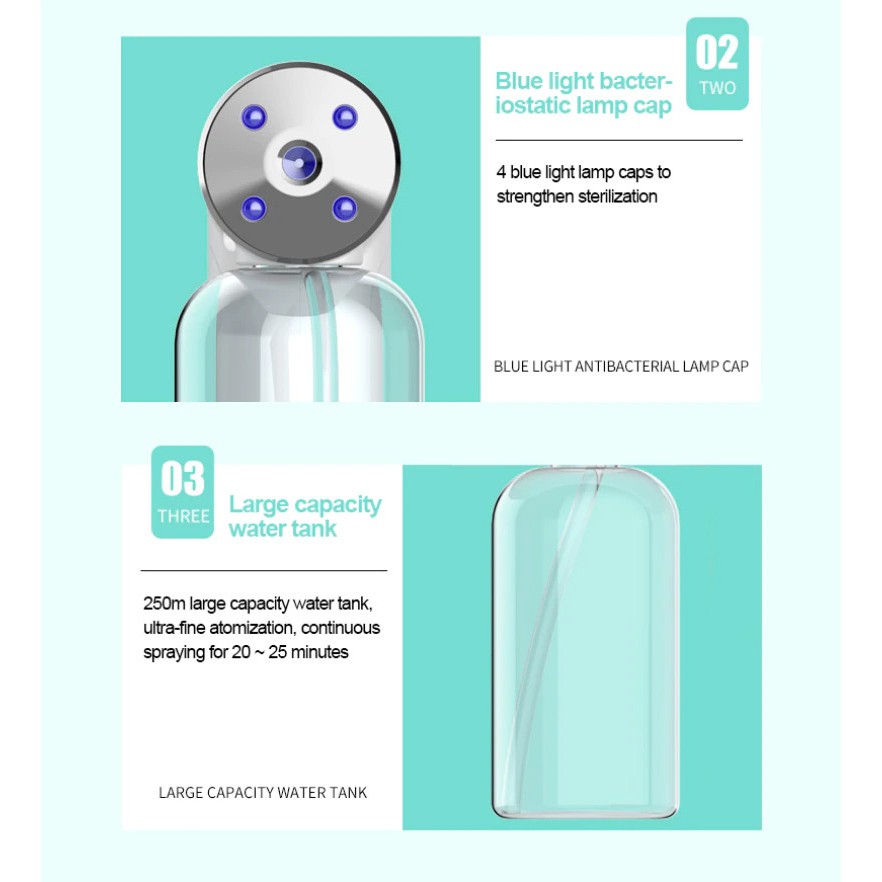 02
TWO

Blue light bacteriostatic lamp cap

4 blue light lamp caps to strengthen sterilization

BLUE LIGHT ANTIBACTERIAL LAMP CAP

03
THREE

Large capacity water tank

250m large capacity water tank, ultra-fine atomization, continuous spraying for 20 ~ 25 minutes

LARGE CAPACITY WATER TANK