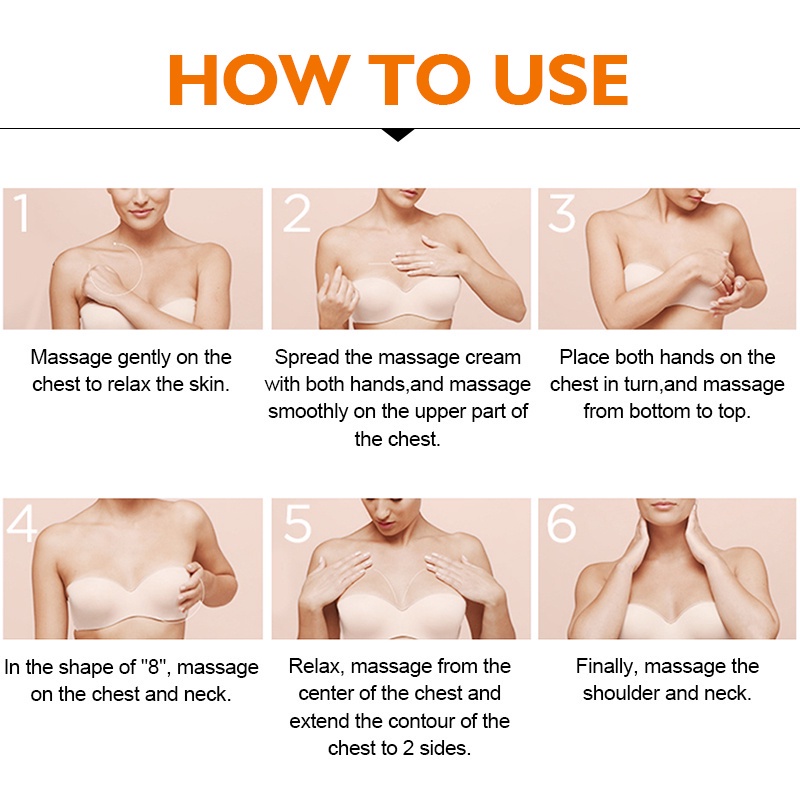 HOW TO USE

1

Massage gently on the chest to relax the skin.

2

Spread the massage cream with both hands,and massage smoothly on the upper part of the chest.

3

Place both hands on the chest in turn,and massage from bottom to top.

4

In the shape of "8", massage on the chest and neck.

5

Relax, massage from the center of the chest and extend the contour of the chest to 2 sides.

6

Finally, massage the shoulder and neck.