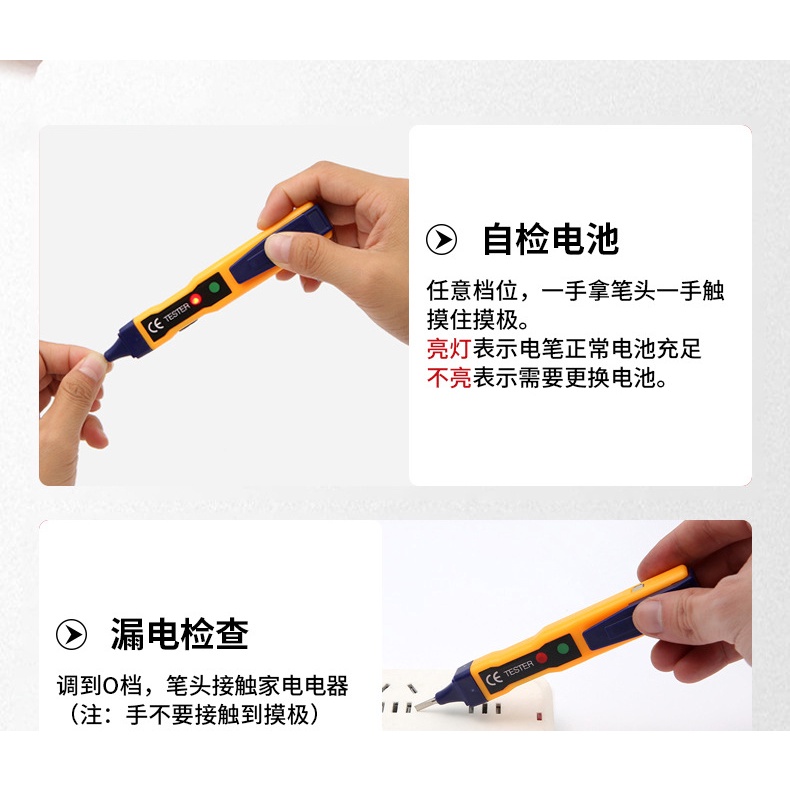 CE TESTER

自检电池

任意档位，一手拿笔头一手触摸住摸极。
亮灯表示电笔正常电池充足
不亮表示需要更换电池。

漏电检查

调到O档，笔头接触家电电器
（注：手不要接触到摸极）

CE TESTER