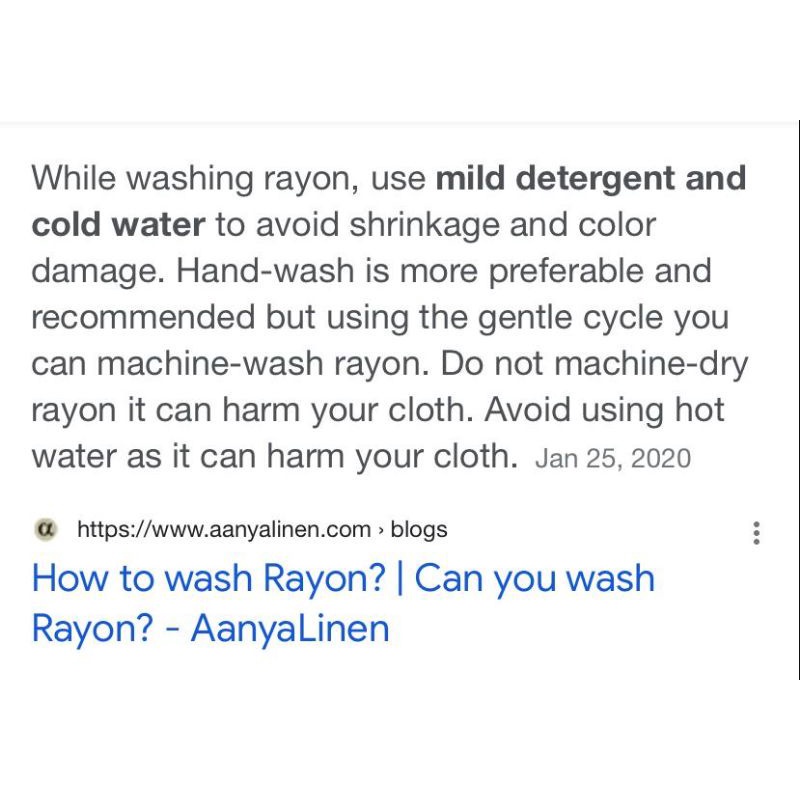 While washing rayon, use mild detergent and cold water to avoid shrinkage and color damage. Hand-wash is more preferable and recommended but using the gentle cycle you can machine-wash rayon. Do not machine-dry rayon it can harm your cloth. Avoid using hot water as it can harm your cloth. Jan 25, 2020

https://www.aanyalinen.com › blogs

How to wash Rayon? | Can you wash Rayon? - AanyaLinen