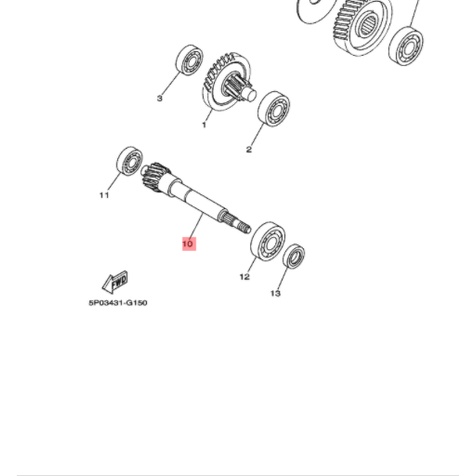 3
1
2
11
10
12
13
FWD
5P03431-G150