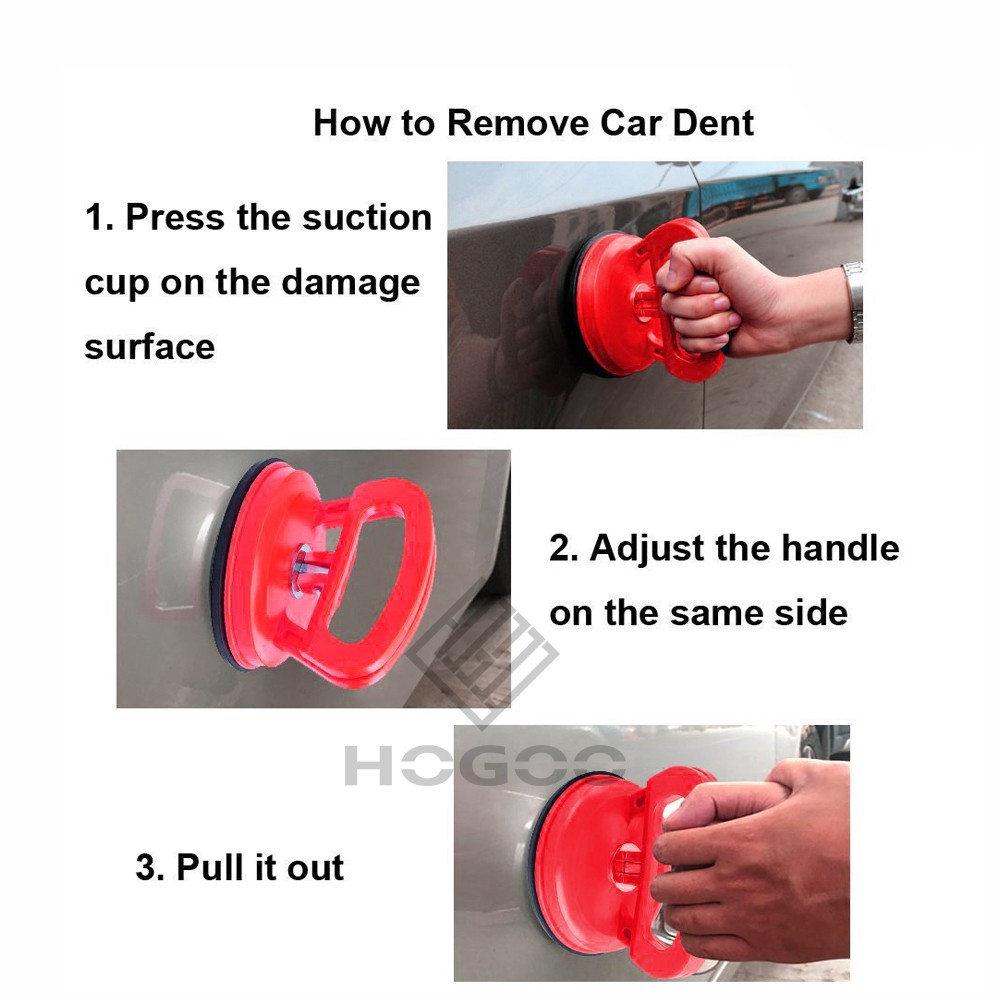 How to Remove Car Dent

1. Press the suction cup on the damage surface

2. Adjust the handle on the same side

HOGOO

3. Pull it out