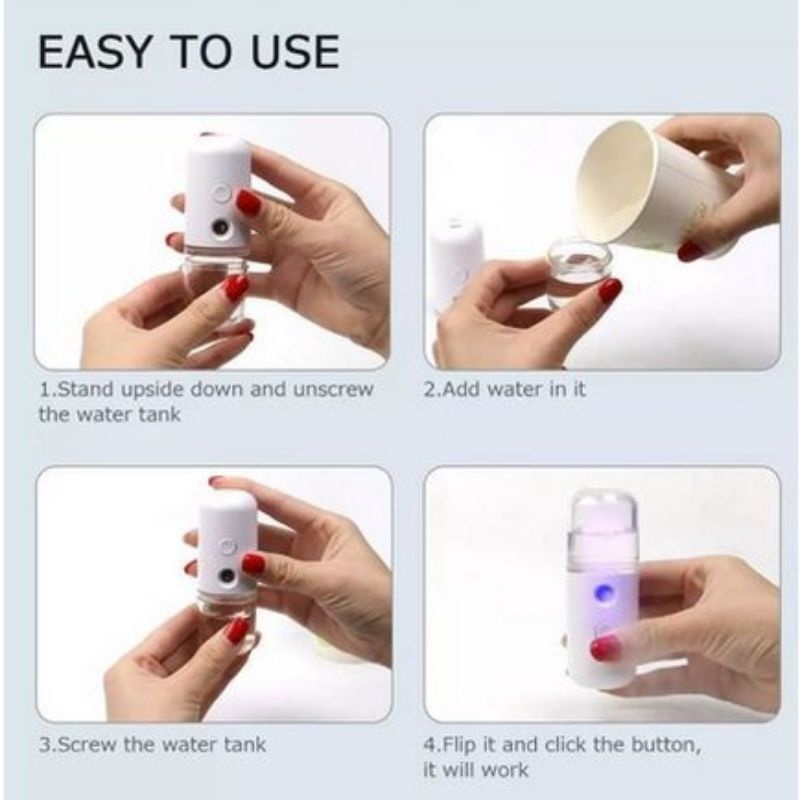 EASY TO USE

1.Stand upside down and unscrew the water tank

2.Add water in it

3.Screw the water tank

4.Flip it and click the button, it will work