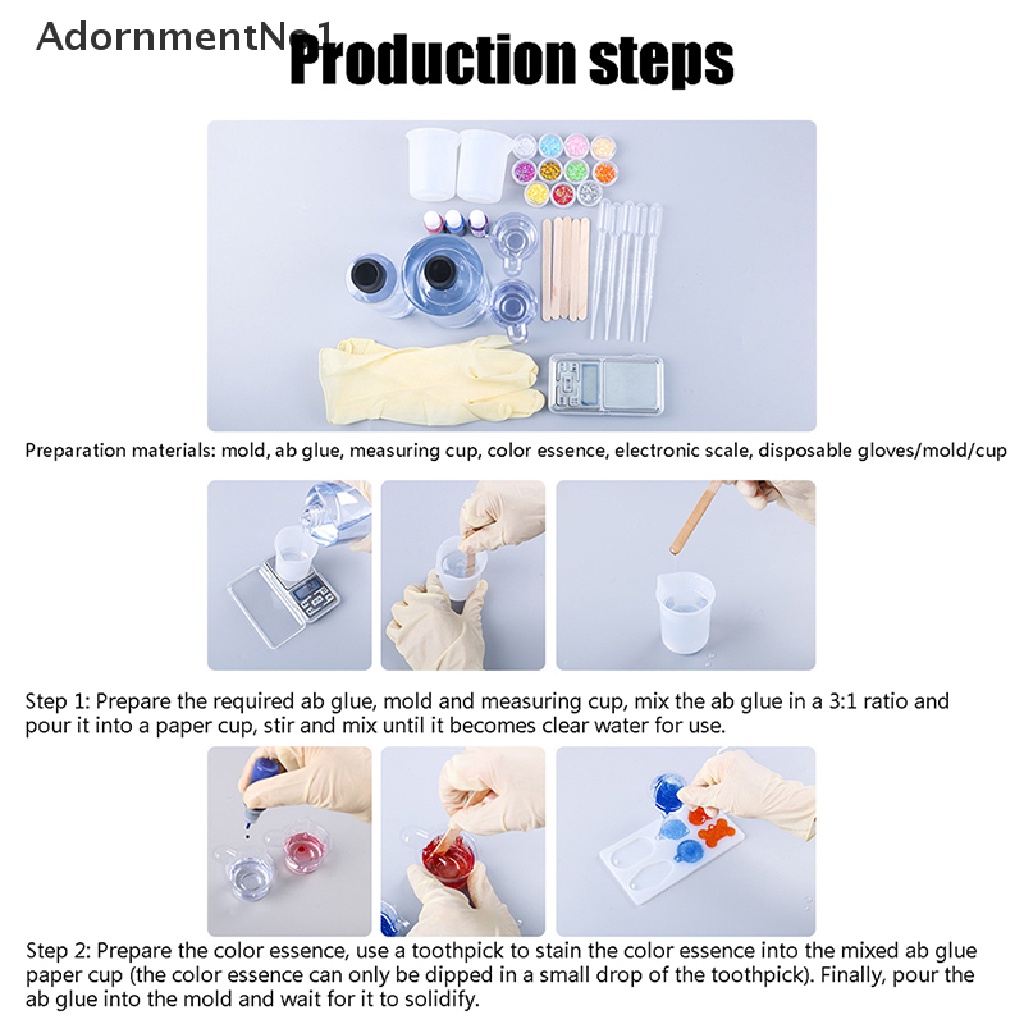 AdornmentNo1

Production steps

Preparation materials: mold, ab glue, measuring cup, color essence, electronic scale, disposable gloves/mold/cup

Step 1: Prepare the required ab glue, mold and measuring cup, mix the ab glue in a 3:1 ratio and pour it into a paper cup, stir and mix until it becomes clear water for use.

Step 2: Prepare the color essence, use a toothpick to stain the color essence into the mixed ab glue paper cup (the color essence can only be dipped in a small drop of the toothpick). Finally, pour the ab glue into the mold and wait for it to solidify.