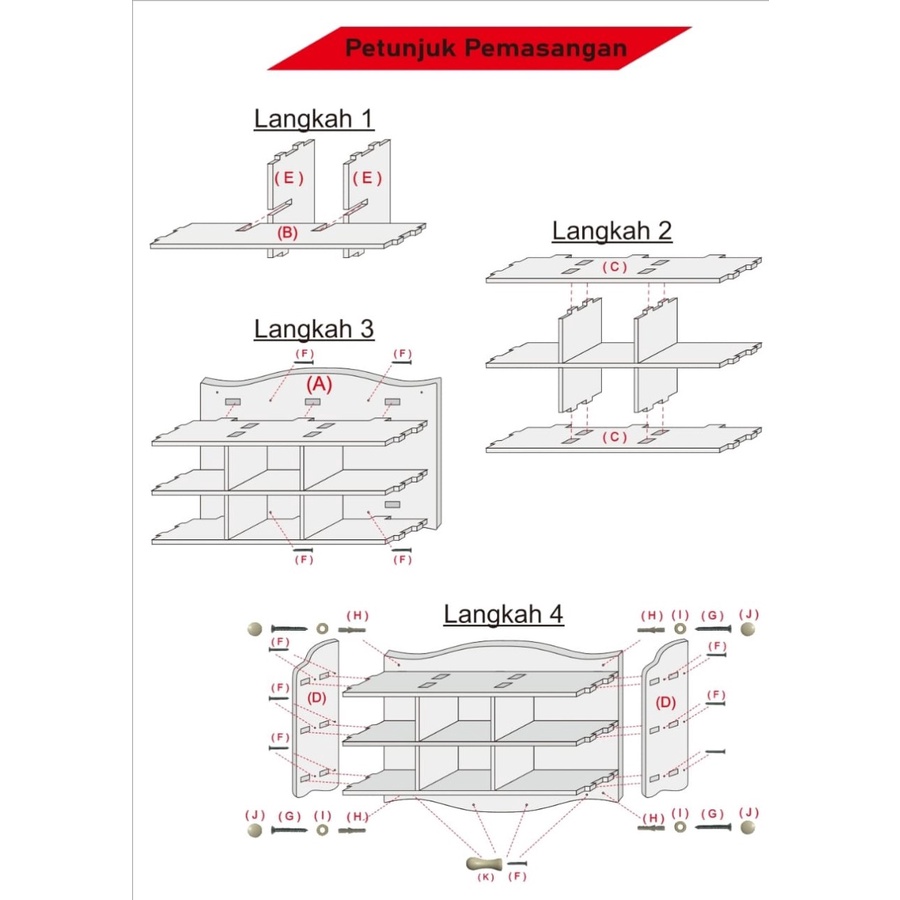 Petunjuk Pemasangan

Langkah 1

(E) (E)

(B)

Langkah 2

(C)

(C)

Langkah 3

(F) (F)

(A)

(F) (F)

Langkah 4

(H) (H) (I) (G) (J)

(F)

(F) (F)

(D) (D)

(F) (F)

(J) (G) (I) (H) (H) (I) (G) (J)

(K) (F)