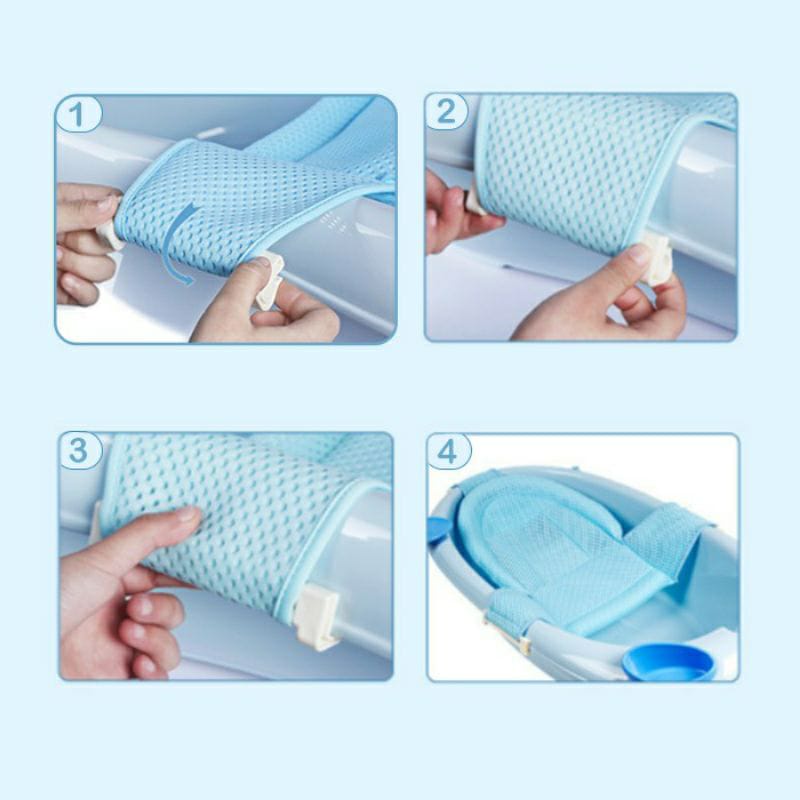 1

2

3

4