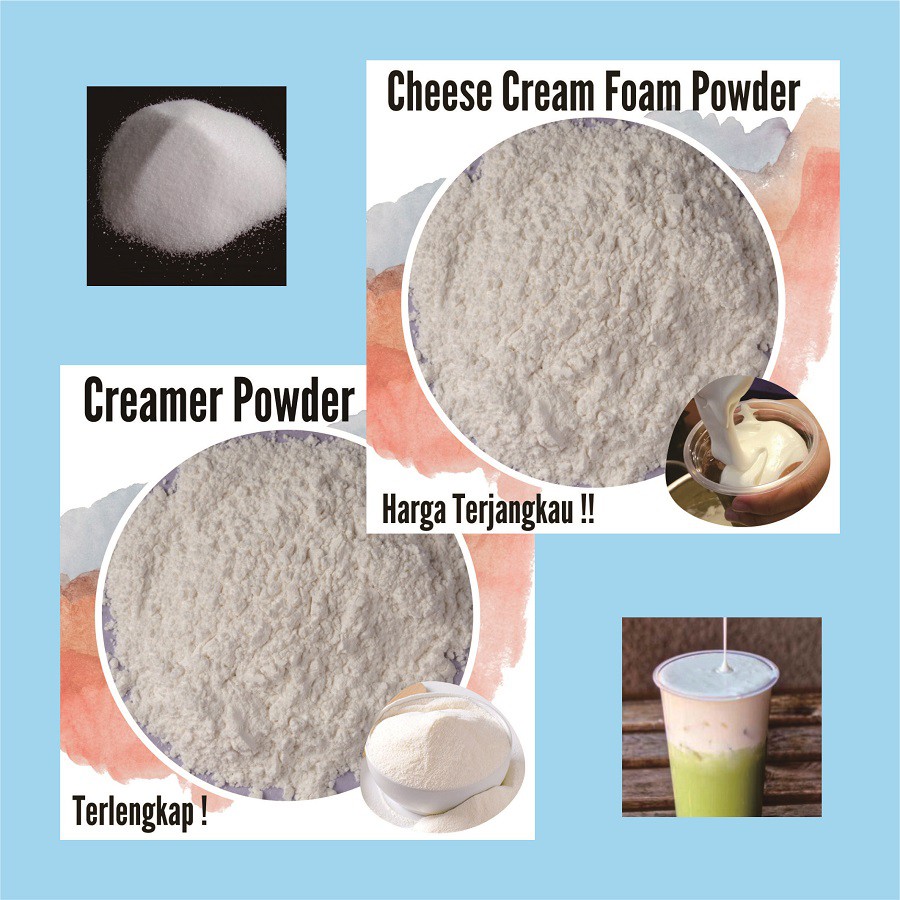 Cheese Cream Foam Powder

Harga Terjangkau !!

Creamer Powder

Terlengkap !