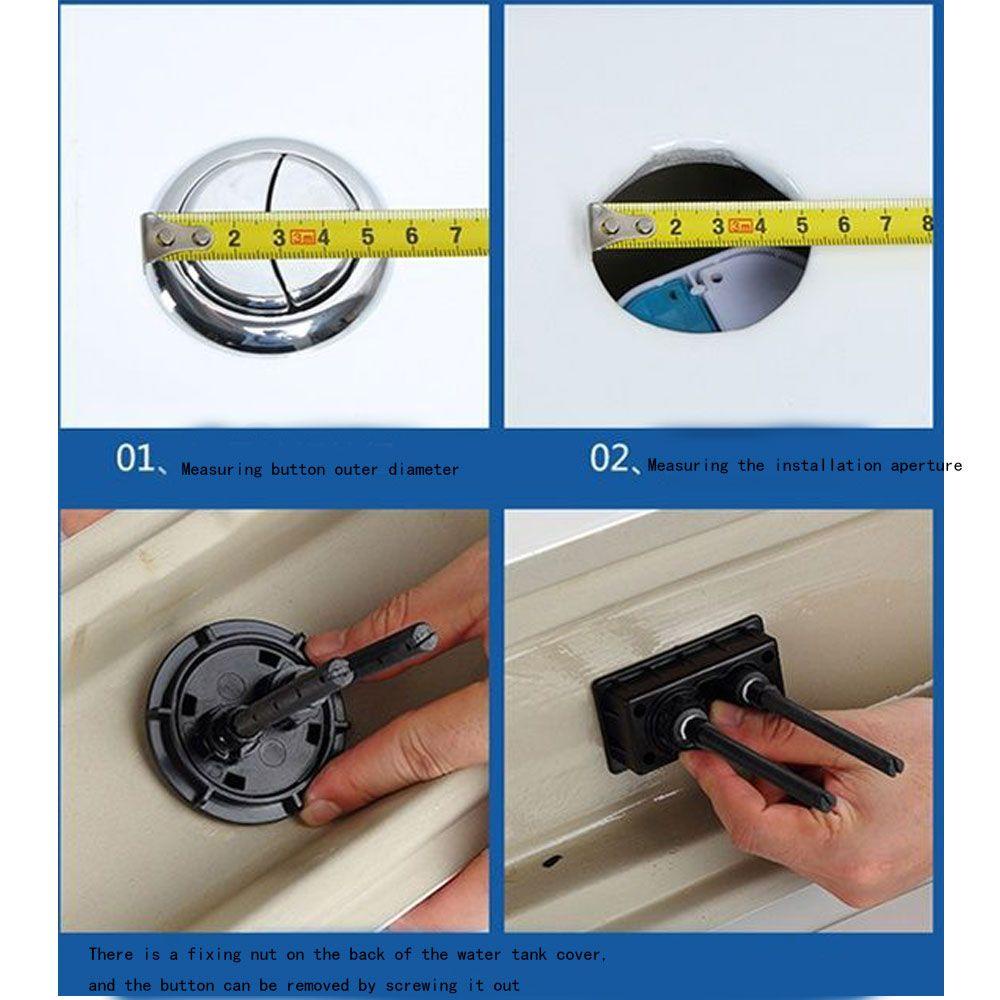 2 3 3m 4 5 6 7

2 3 3m 4 5 6 7 8

01、Measuring button outer diameter

02、Measuring the installation aperture

There is a fixing nut on the back of the water tank cover, and the button can be removed by screwing it out