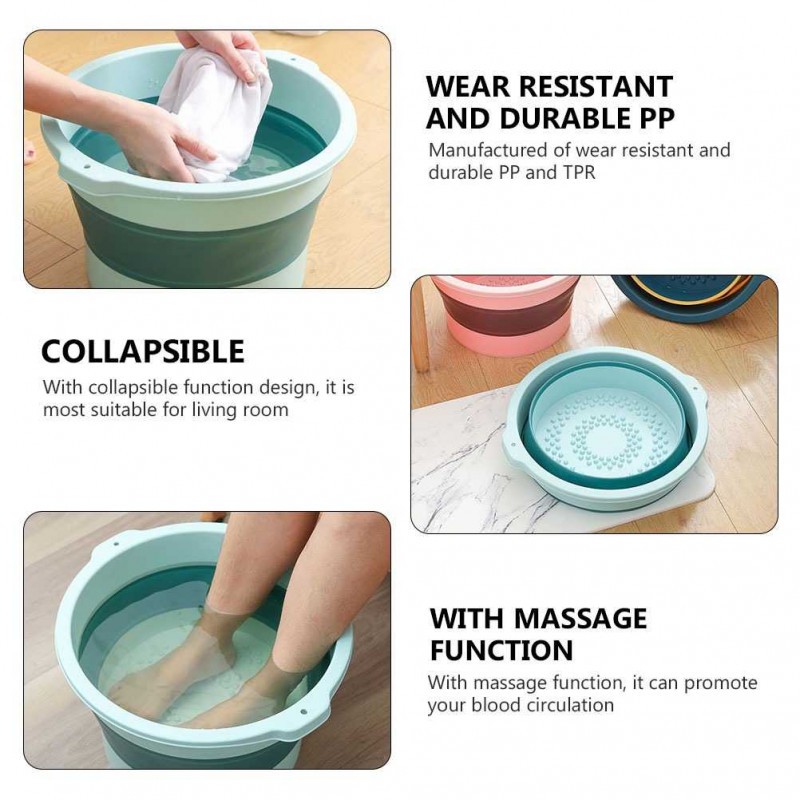 WEAR RESISTANT AND DURABLE PP
Manufactured of wear resistant and durable PP and TPR

COLLAPSIBLE
With collapsible function design, it is most suitable for living room

WITH MASSAGE FUNCTION
With massage function, it can promote your blood circulation