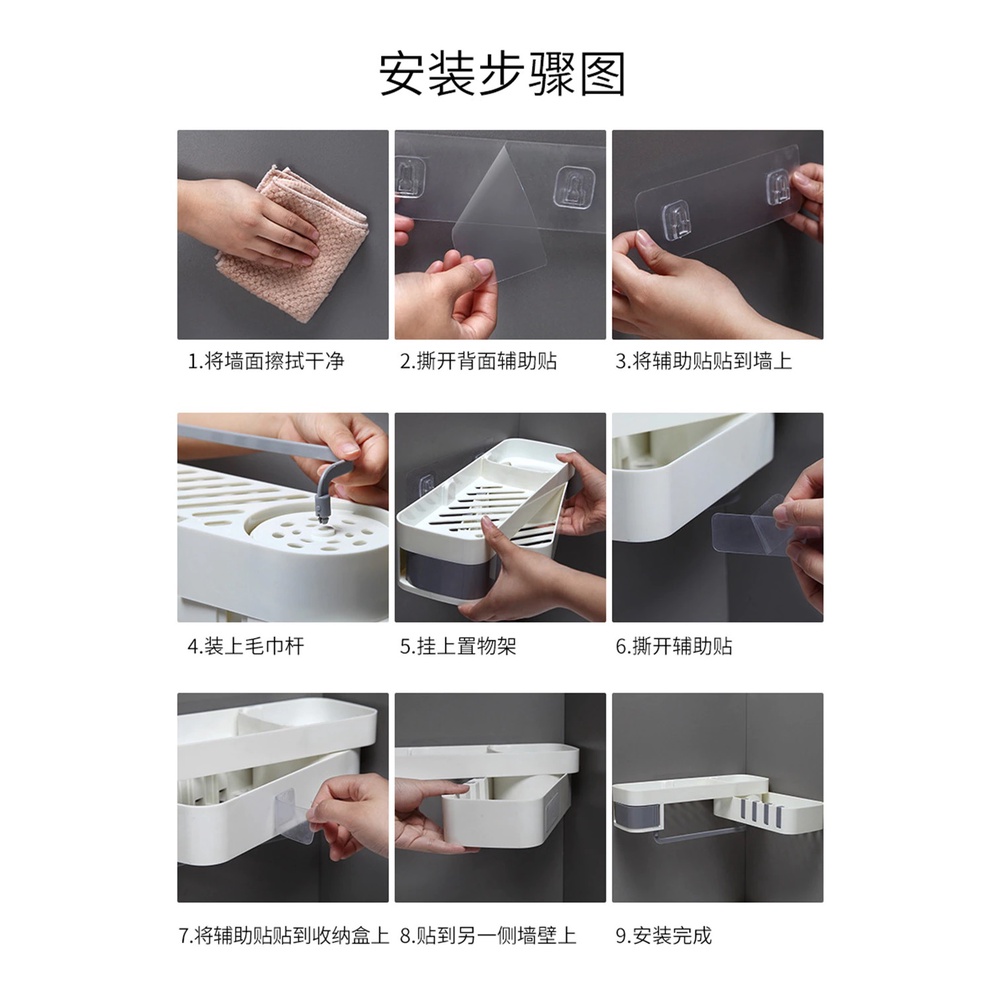 安装步骤图

1.将墙面擦拭干净

2.撕开背面辅助贴

3.将辅助贴贴到墙上

4.装上毛巾杆

5.挂上置物架

6.撕开辅助贴

7.将辅助贴贴到收纳盒上

8.贴到另一侧墙壁上

9.安装完成