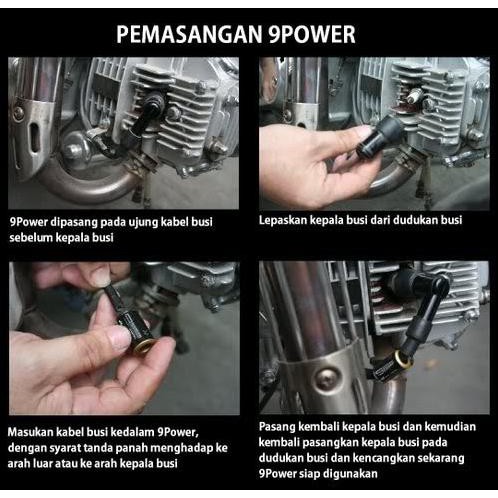 PEMASANGAN 9POWER

9Power dipasang pada ujung kabel busi sebelum kepala busi

Lepaskan kepala busi dari dudukan busi

Masukan kabel busi kedalam 9Power, dengan syarat tanda panah menghadap ke arah luar atau ke arah kepala busi

Pasang kembali kepala busi dan kemudian kembali pasangkan kepala busi pada dudukan busi dan kencangkan sekarang 9Power siap digunakan