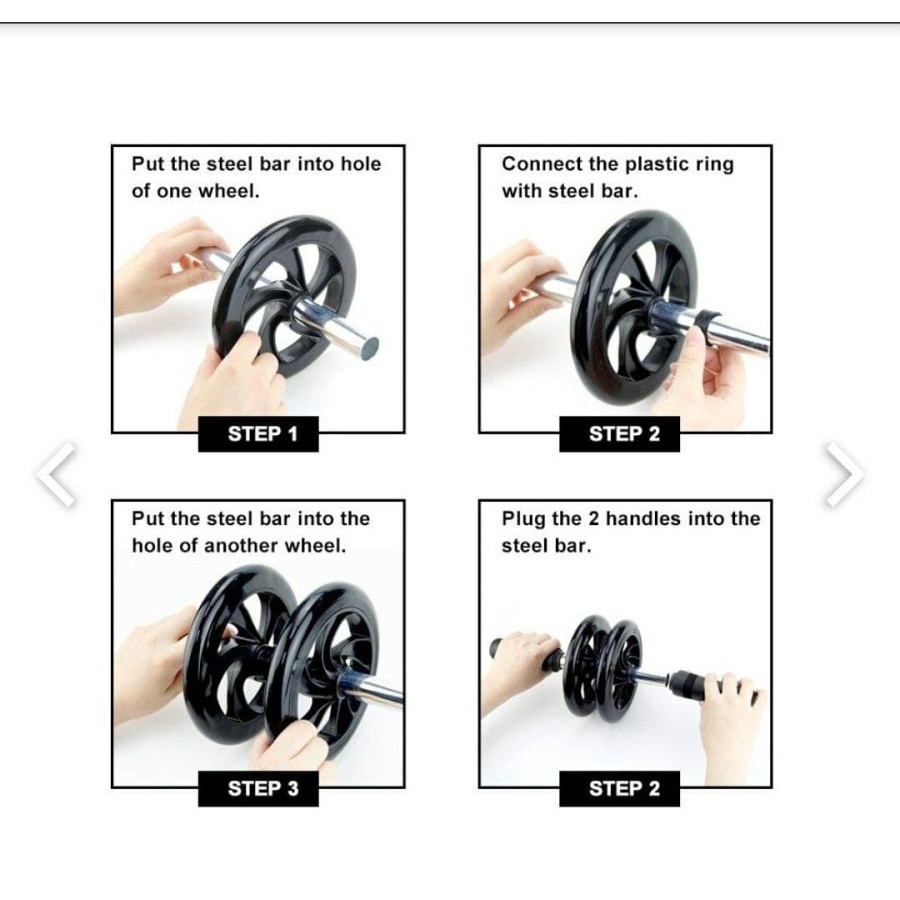 Put the steel bar into hole of one wheel.

STEP 1

Connect the plastic ring with steel bar.

STEP 2

Put the steel bar into the hole of another wheel.

STEP 3

Plug the 2 handles into the steel bar.

STEP 2