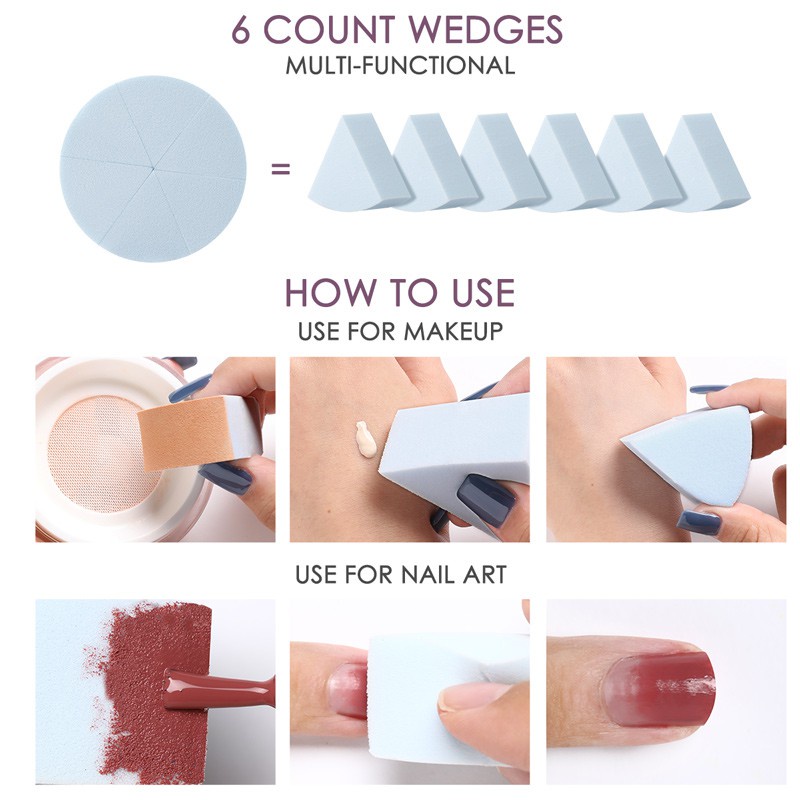 6 COUNT WEDGES
MULTI-FUNCTIONAL

=

HOW TO USE
USE FOR MAKEUP

USE FOR NAIL ART