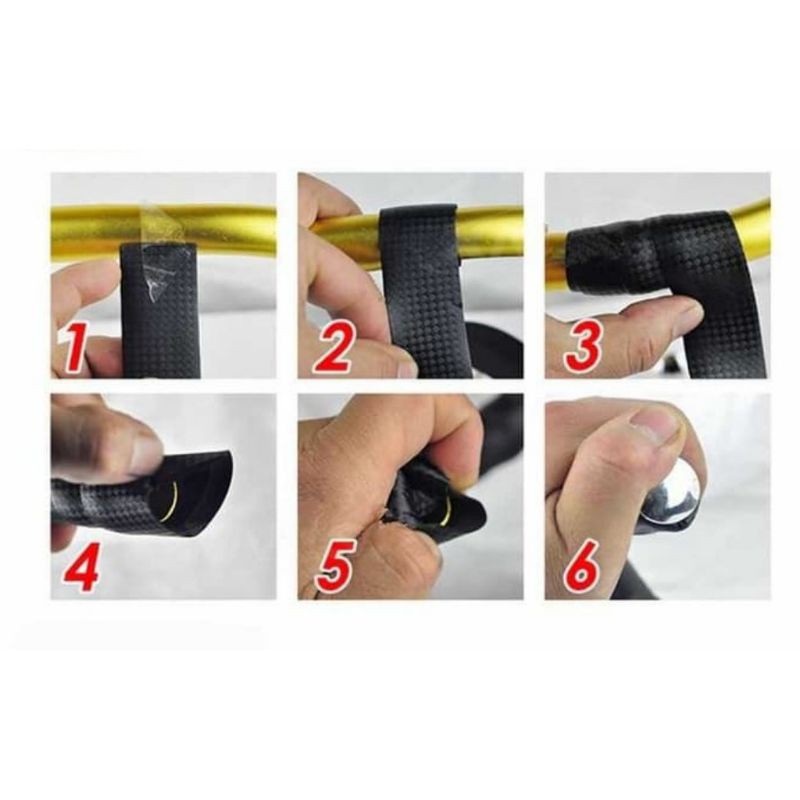 1
2
3
4
5
6