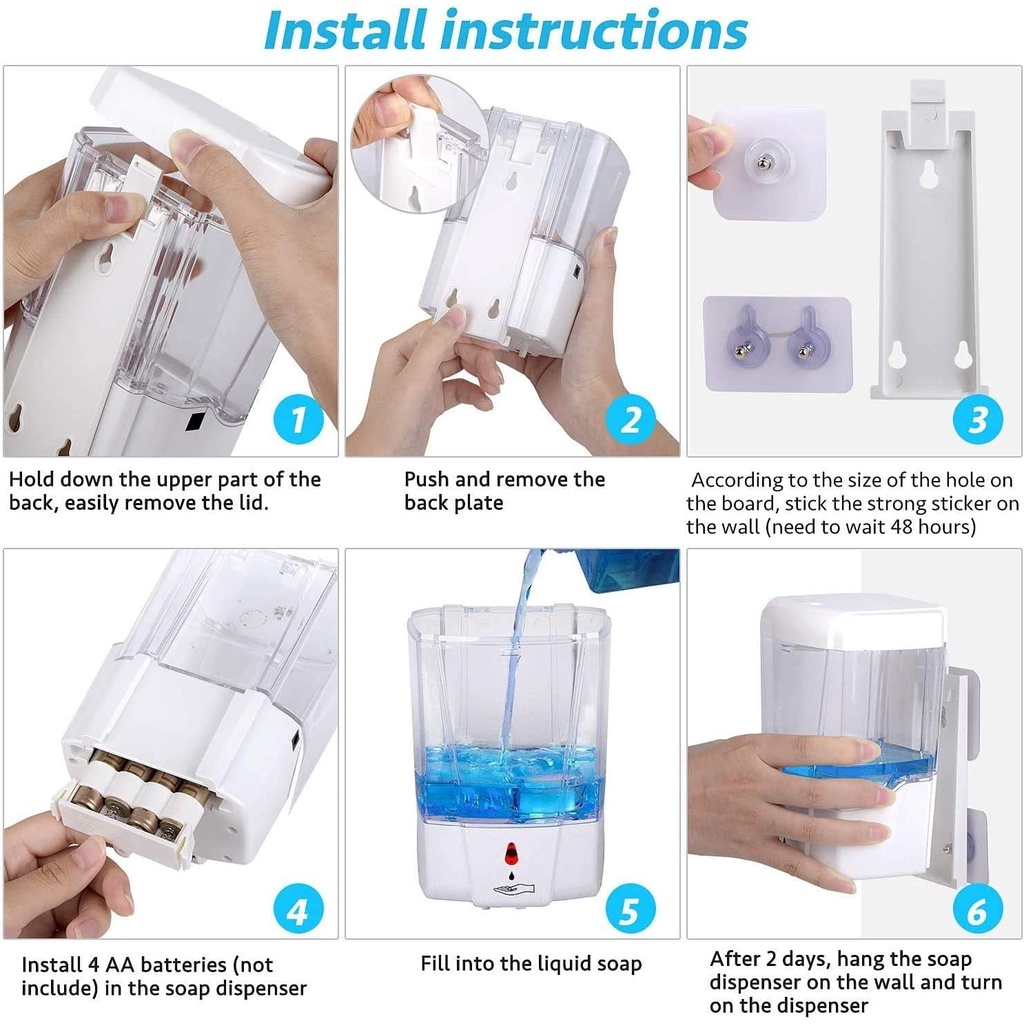 Install instructions

1

Hold down the upper part of the back, easily remove the lid.

2

Push and remove the back plate

3

According to the size of the hole on the board, stick the strong sticker on the wall (need to wait 48 hours)

4

Install 4 AA batteries (not include) in the soap dispenser

5

Fill into the liquid soap

6

After 2 days, hang the soap dispenser on the wall and turn on the dispenser