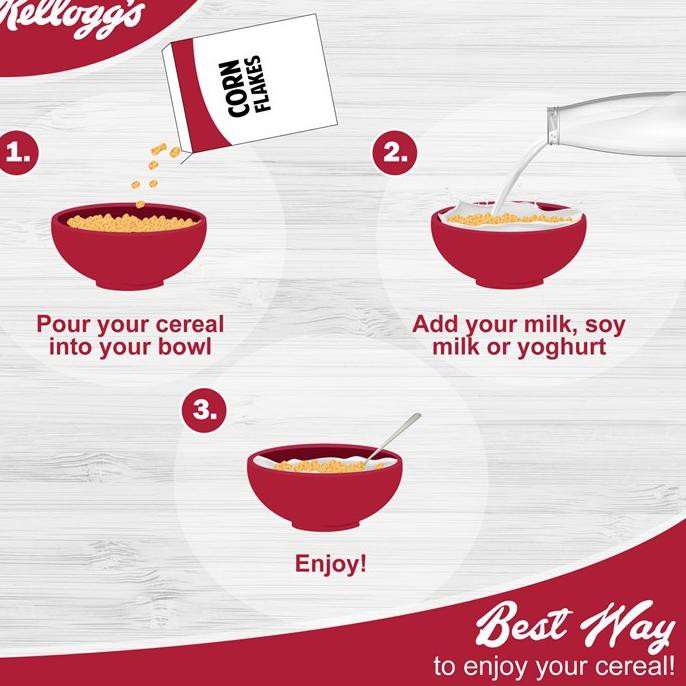 Kellogg's

CORN FLAKES

1.

Pour your cereal into your bowl

2.

Add your milk, soy milk or yoghurt

3.

Enjoy!

Best Way
to enjoy your cereal!