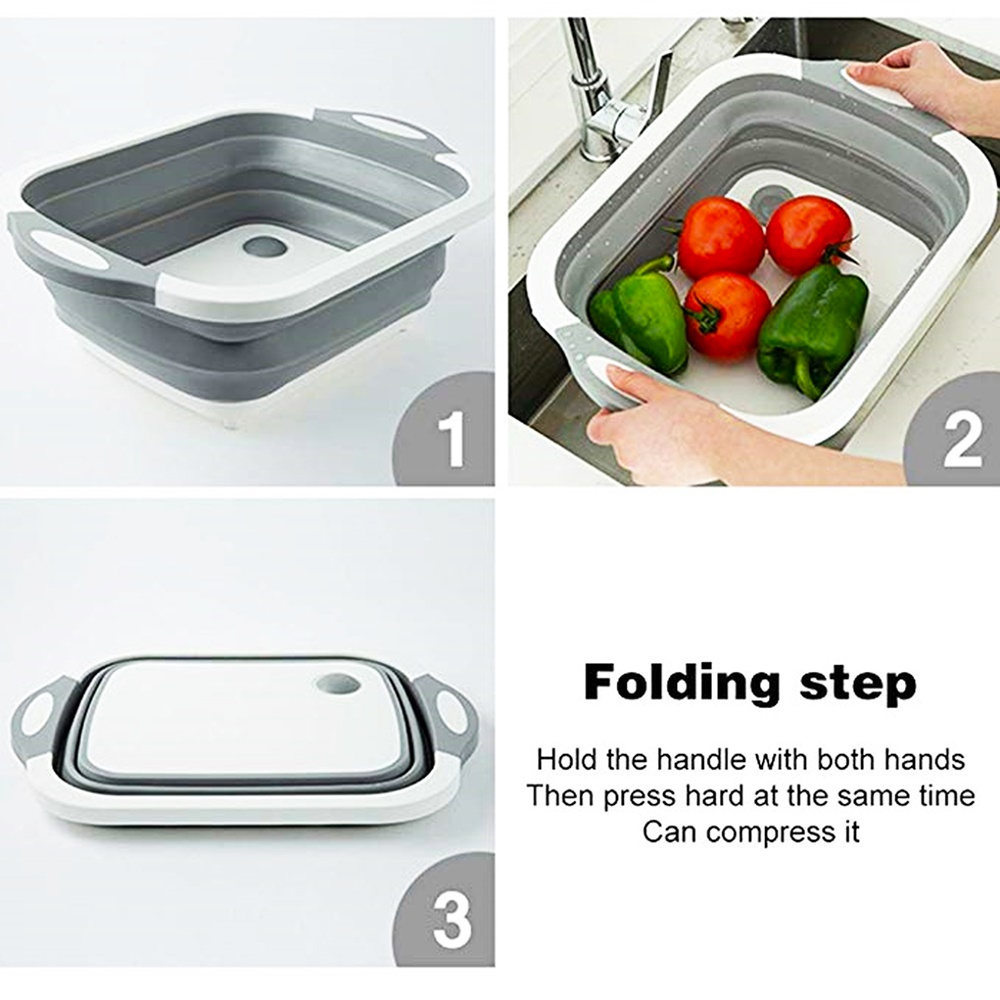 1

2

3

Folding step

Hold the handle with both hands
Then press hard at the same time
Can compress it