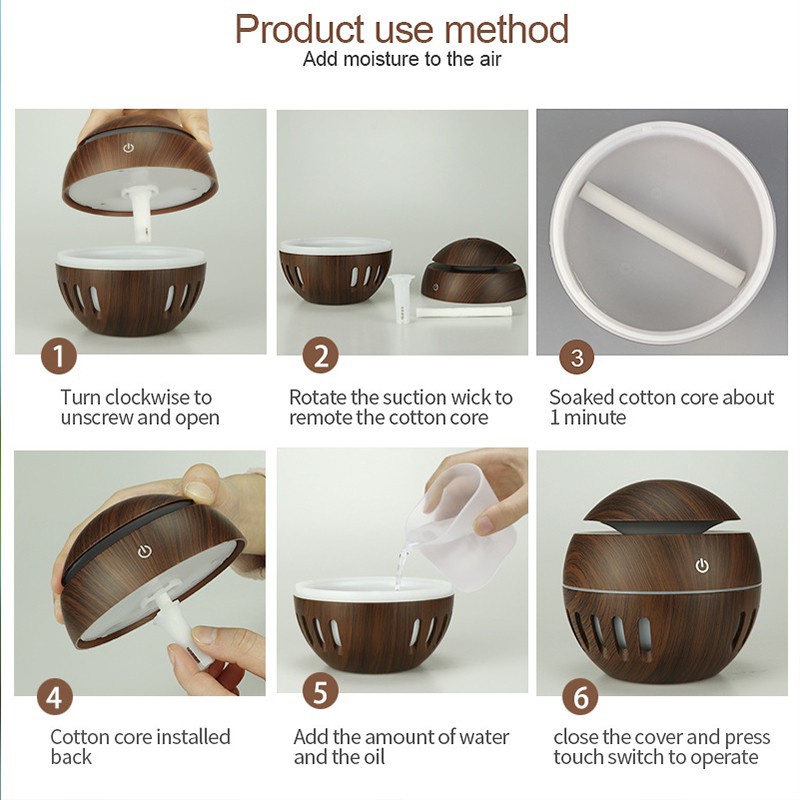 Product use method
Add moisture to the air

1
Turn clockwise to unscrew and open

2
Rotate the suction wick to remote the cotton core

3
Soaked cotton core about 1 minute

4
Cotton core installed back

5
Add the amount of water and the oil

6
close the cover and press touch switch to operate