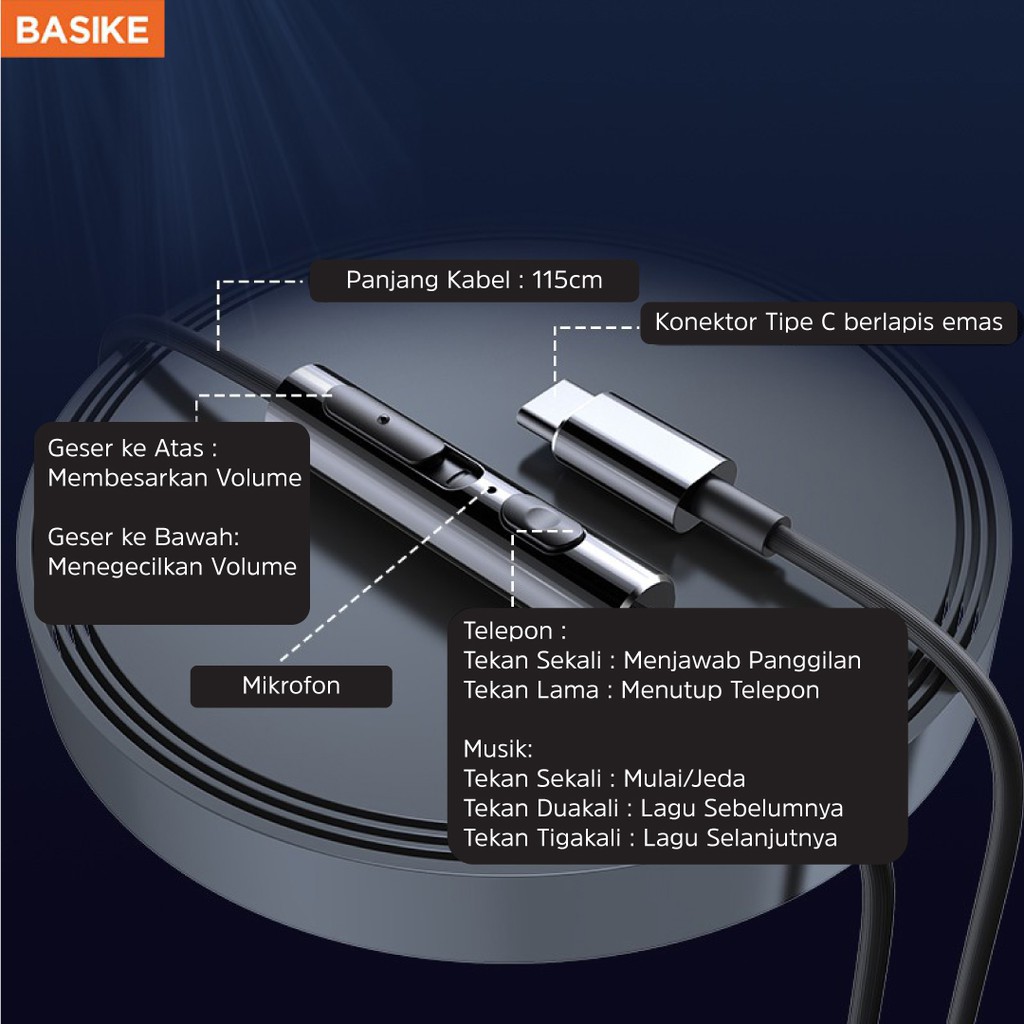 BASIKE

Panjang Kabel : 115cm

Konektor Tipe C berlapis emas

Geser ke Atas :
Membesarkan Volume

Geser ke Bawah:
Menegecilkan Volume

Mikrofon

Telepon :
Tekan Sekali : Menjawab Panggilan
Tekan Lama : Menutup Telepon

Musik:
Tekan Sekali : Mulai/Jeda
Tekan Duakali : Lagu Sebelumnya
Tekan Tigakali : Lagu Selanjutnya