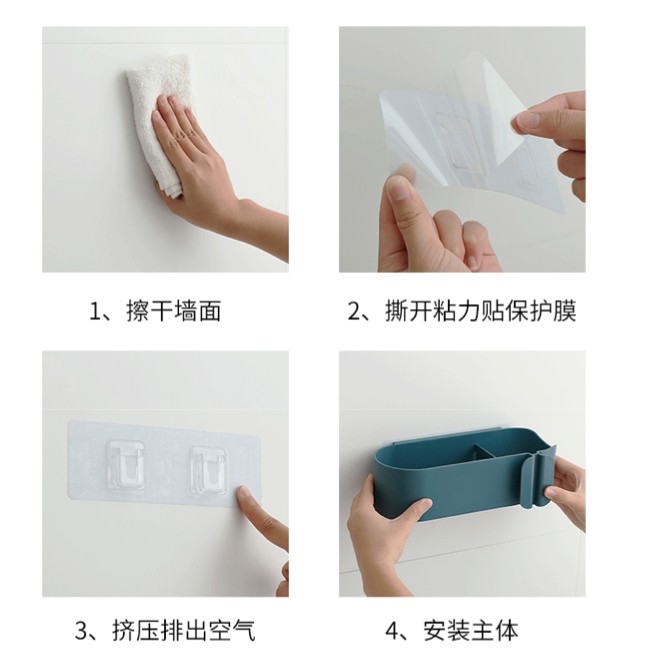 1、擦干墙面

2、撕开粘力贴保护膜

3、挤压排出空气

4、安装主体