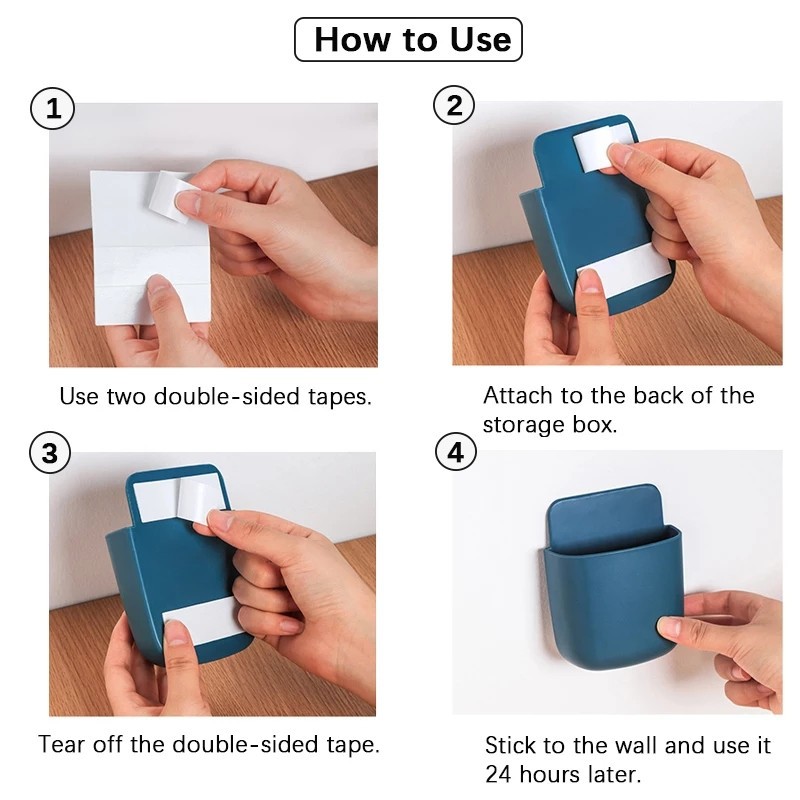 How to Use

1

Use two double-sided tapes.

2

Attach to the back of the storage box.

3

Tear off the double-sided tape.

4

Stick to the wall and use it 24 hours later.