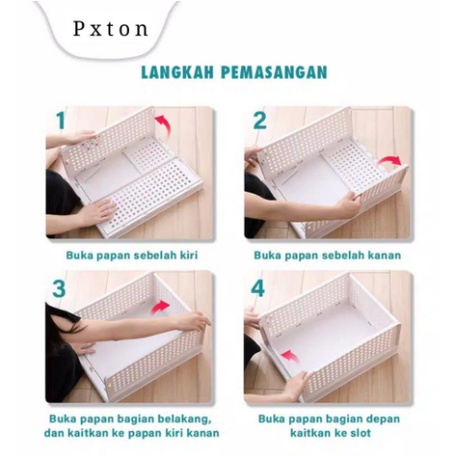 Pxton

LANGKAH PEMASANGAN

1

Buka papan sebelah kiri

2

Buka papan sebelah kanan

3

Buka papan bagian belakang, dan kaitkan ke papan kiri kanan

4

Buka papan bagian depan kaitkan ke slot