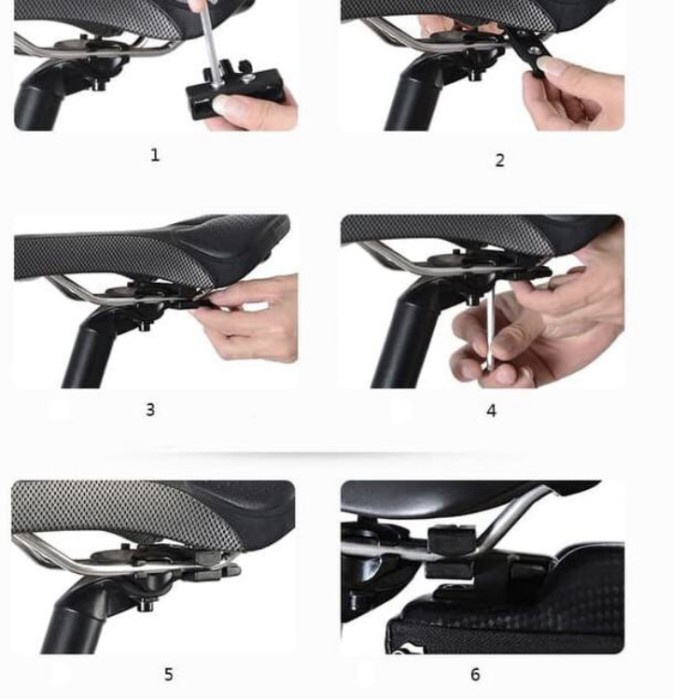 1

2

3

4

5

6