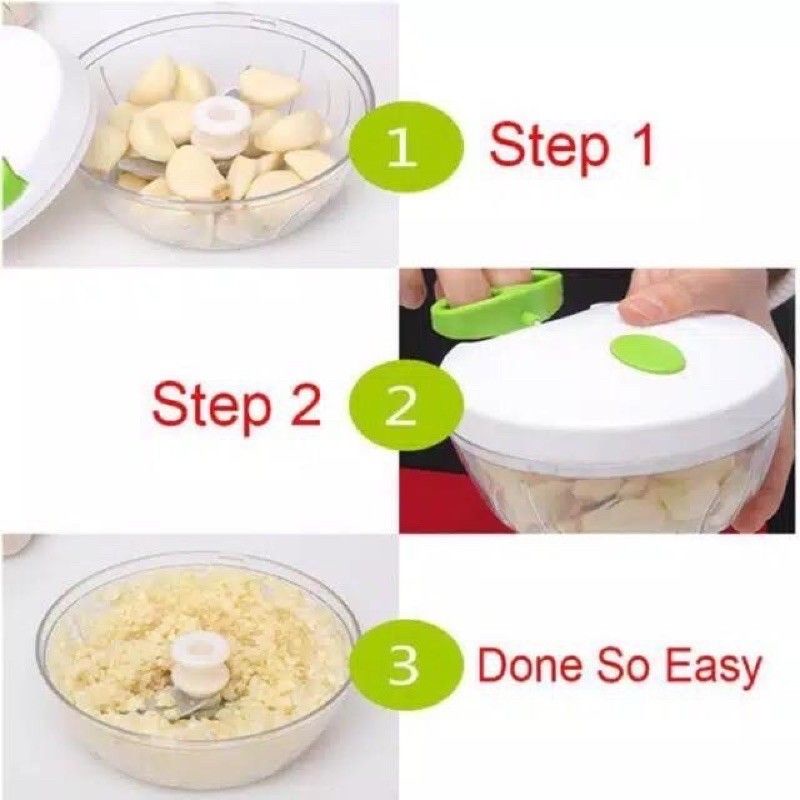 1 Step 1

Step 2 2

3 Done So Easy