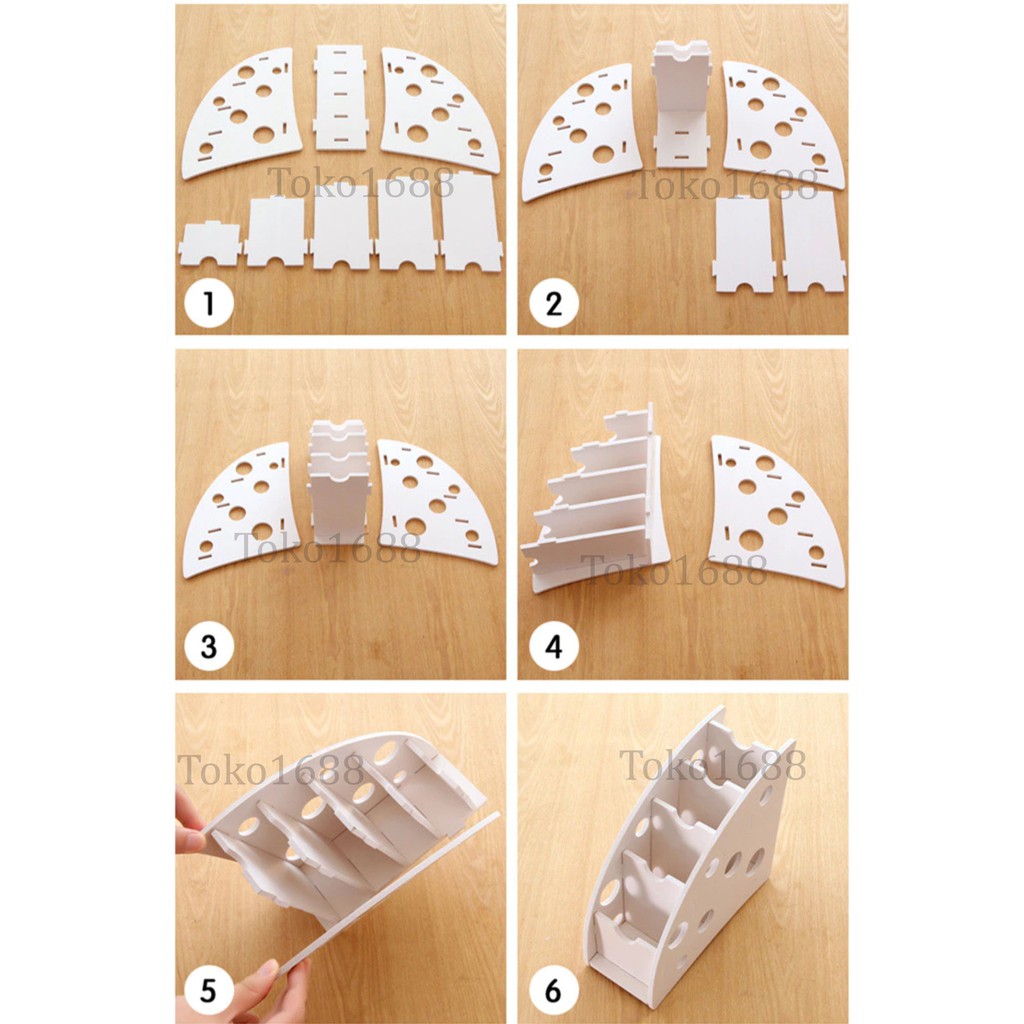 Toko1688
1
Toko1688
2
Toko1688
3
Toko1688
4
Toko1688
5
Toko1688
6