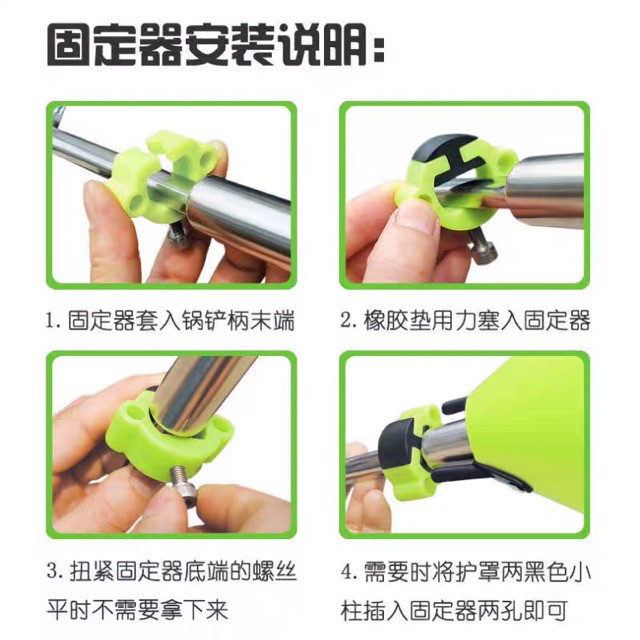 固定器安装说明:

1. 固定器套入锅铲柄末端

2. 橡胶垫用力塞入固定器

3. 扭紧固定器底端的螺丝平时不需要拿下来

4. 需要时将护罩两黑色小柱插入固定器两孔即可