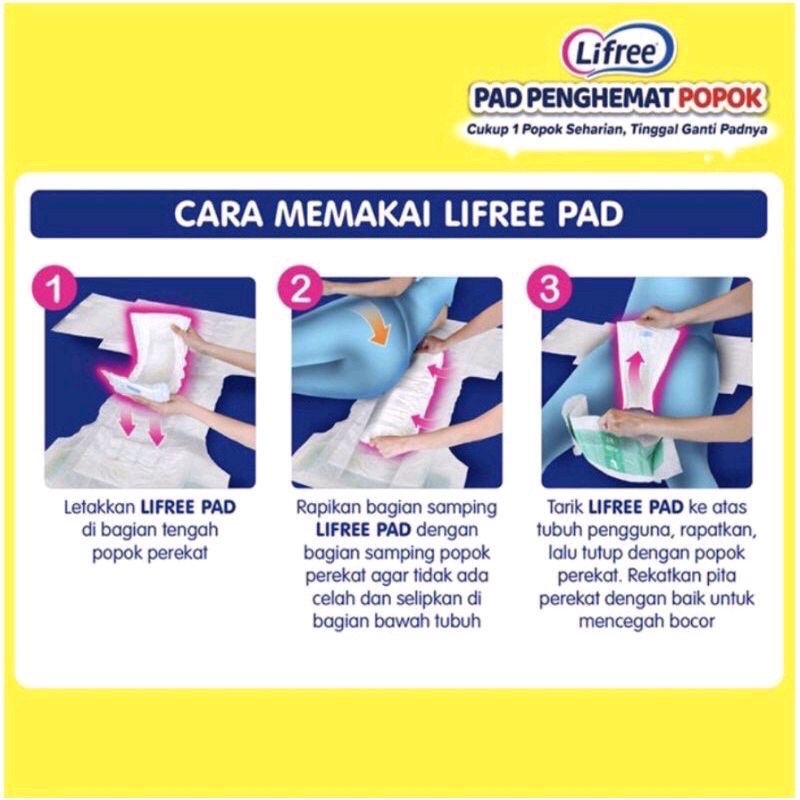 Lifree
PAD PENGHEMAT POPOK
Cukup 1 Popok Seharian, Tinggal Ganti Padnya

CARA MEMAKAI LIFREE PAD

1
Letakkan LIFREE PAD di bagian tengah popok perekat

2
Rapikan bagian samping LIFREE PAD dengan bagian samping popok perekat agar tidak ada celah dan selipkan di bagian bawah tubuh

3
Tarik LIFREE PAD ke atas tubuh pengguna, rapatkan, lalu tutup dengan popok perekat. Rekatkan pita perekat dengan baik untuk mencegah bocor