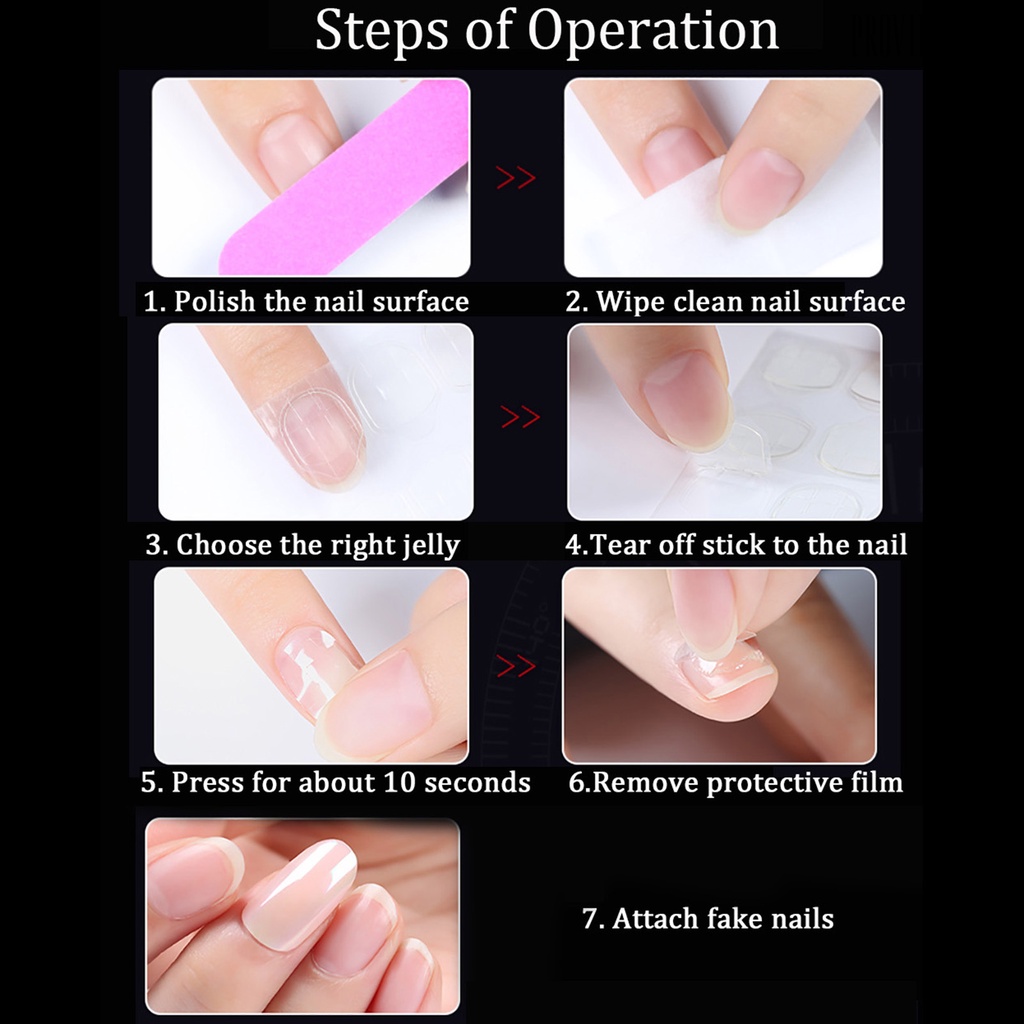 Steps of Operation

>>

1. Polish the nail surface

2. Wipe clean nail surface

>>

3. Choose the right jelly

4.Tear off stick to the nail

>>

5. Press for about 10 seconds

6.Remove protective film

7. Attach fake nails