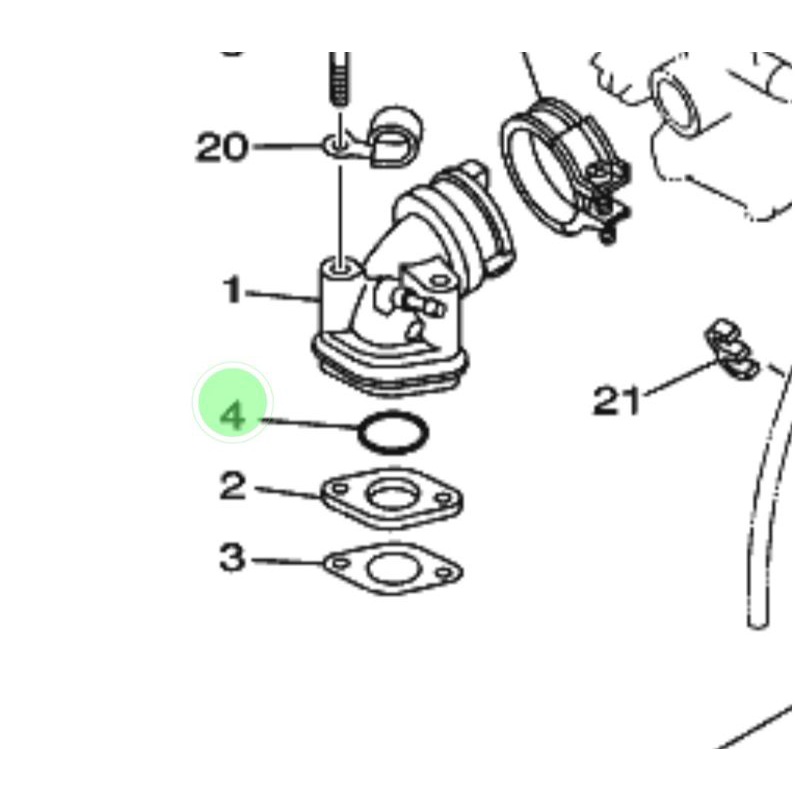 20
1
21
4
2
3