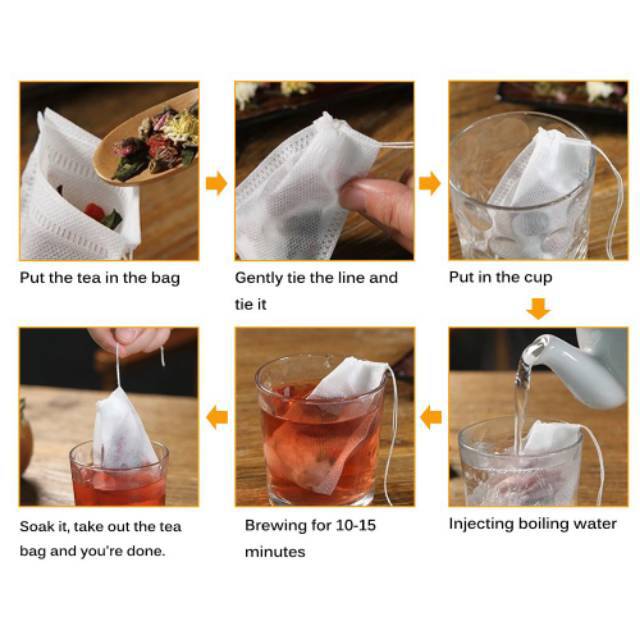 Put the tea in the bag

Gently tie the line and tie it

Put in the cup

Injecting boiling water

Brewing for 10-15 minutes

Soak it, take out the tea bag and you're done.