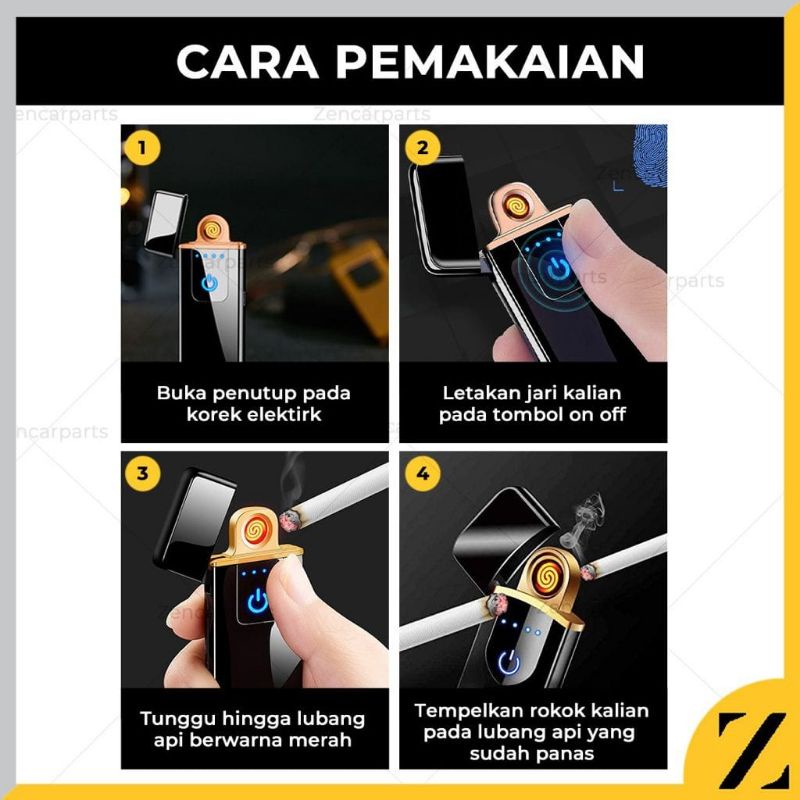 CARA PEMAKAIAN

Zencarparts

1

Buka penutup pada korek elektirk

2

Letakan jari kalian pada tombol on off

3

Tunggu hingga lubang api berwarna merah

4

Tempelkan rokok kalian pada lubang api yang sudah panas

Z