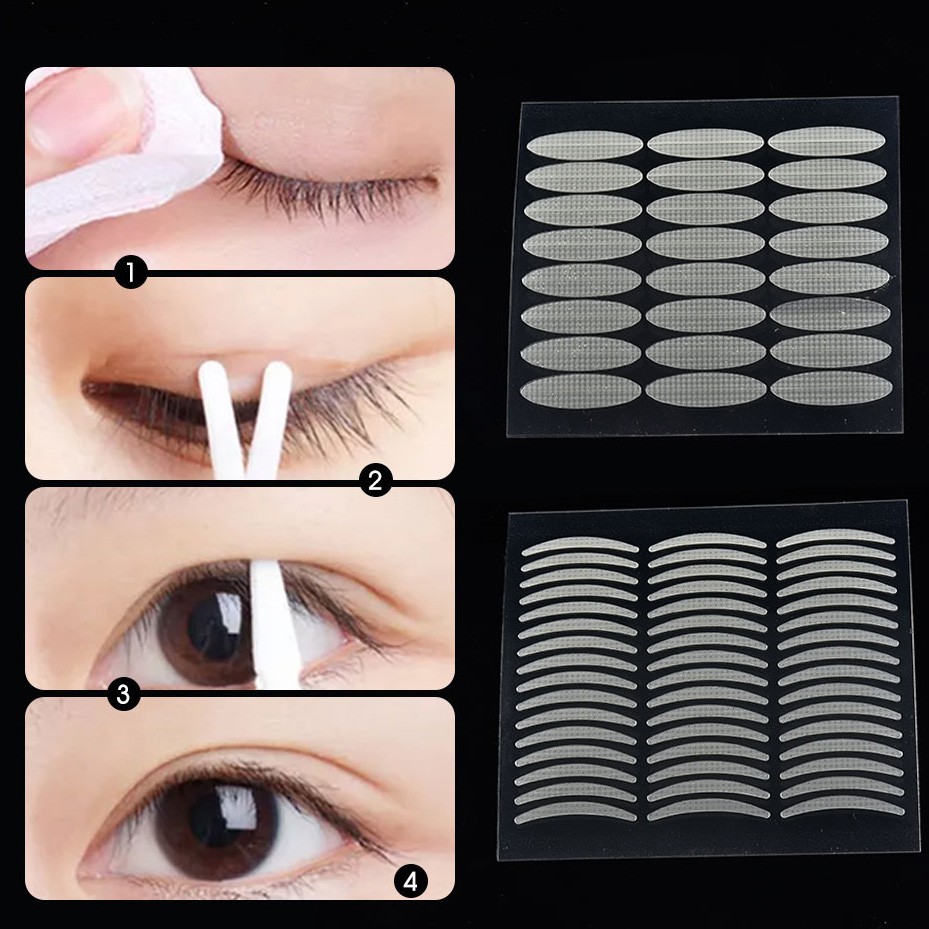 1
2
3
4