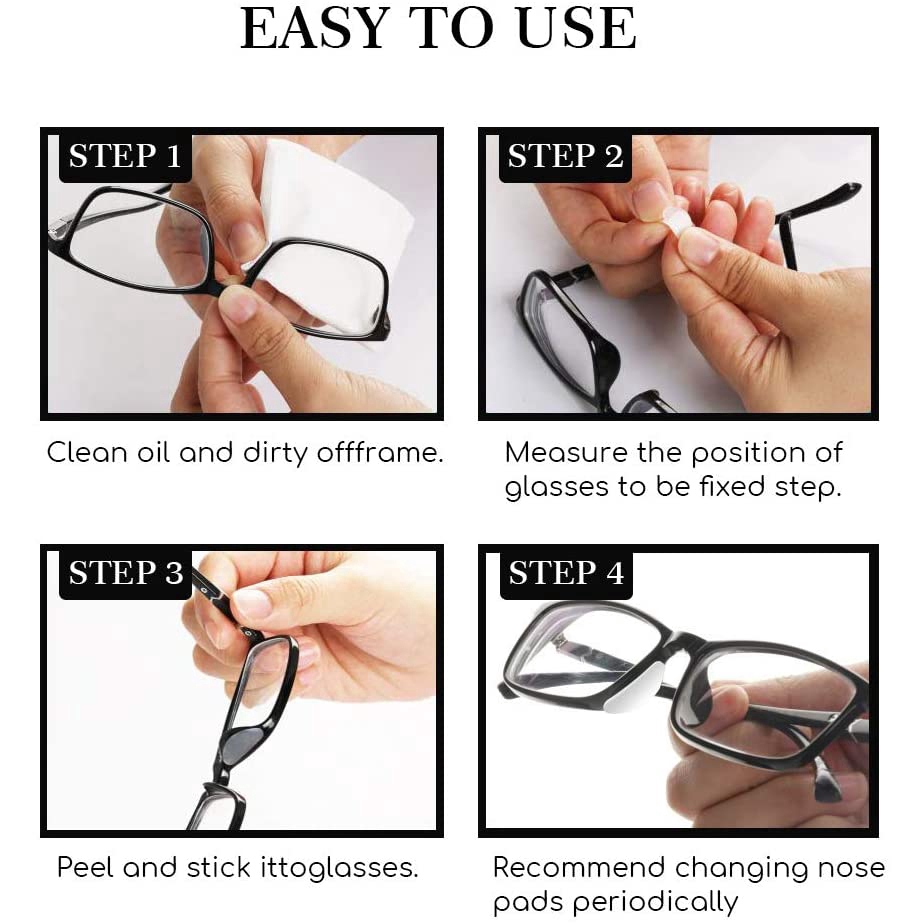 EASY TO USE

STEP 1

Clean oil and dirty offframe.

STEP 2

Measure the position of glasses to be fixed step.

STEP 3

Peel and stick ittoglasses.

STEP 4

Recommend changing nose pads periodically