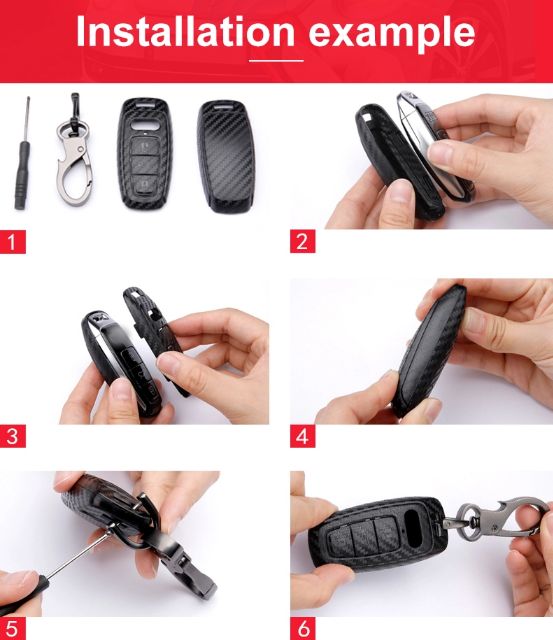 Installation example

1

2

3

4

5

6