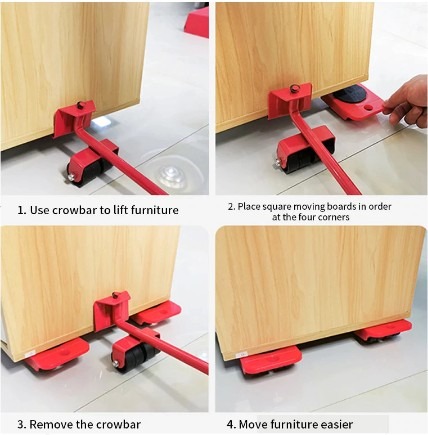 1. Use crowbar to lift furniture

2. Place square moving boards in order at the four corners

3. Remove the crowbar

4. Move furniture easier