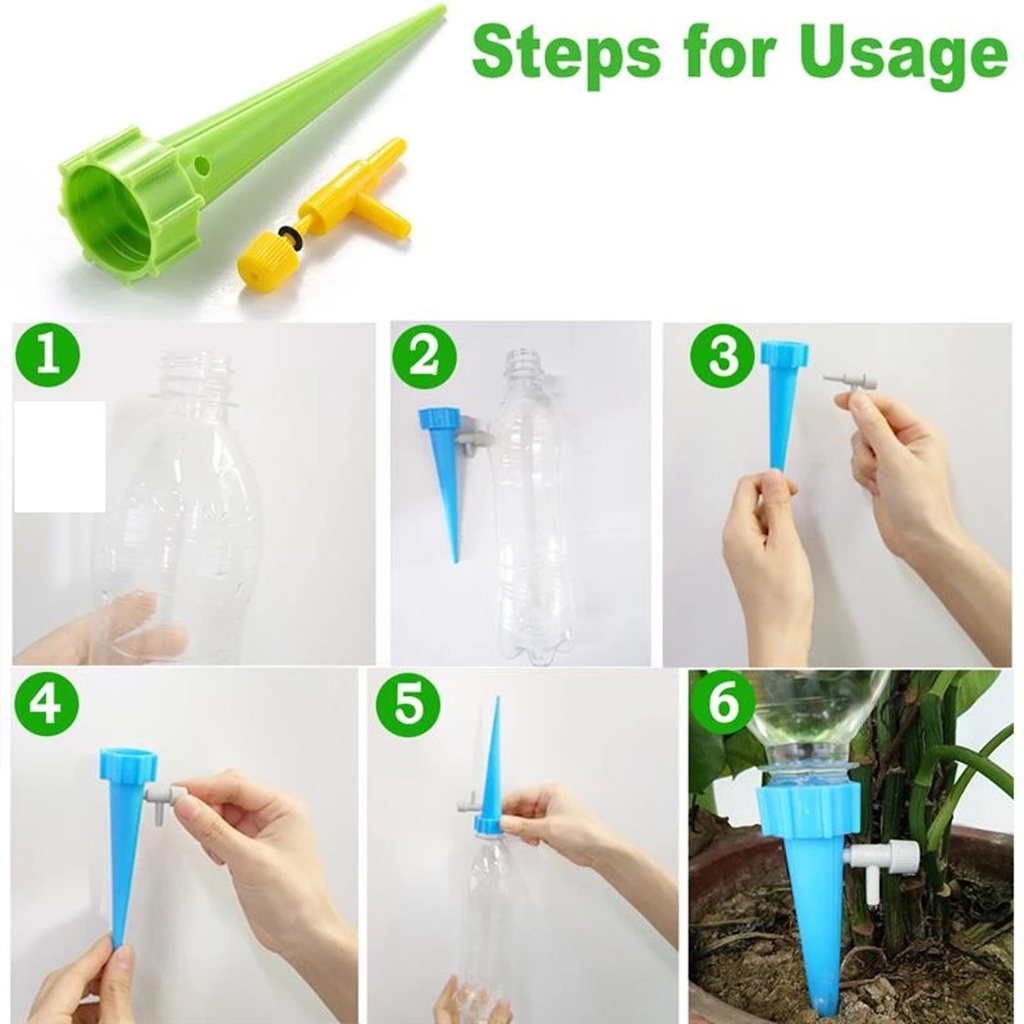 Steps for Usage

1

2

3

4

5

6