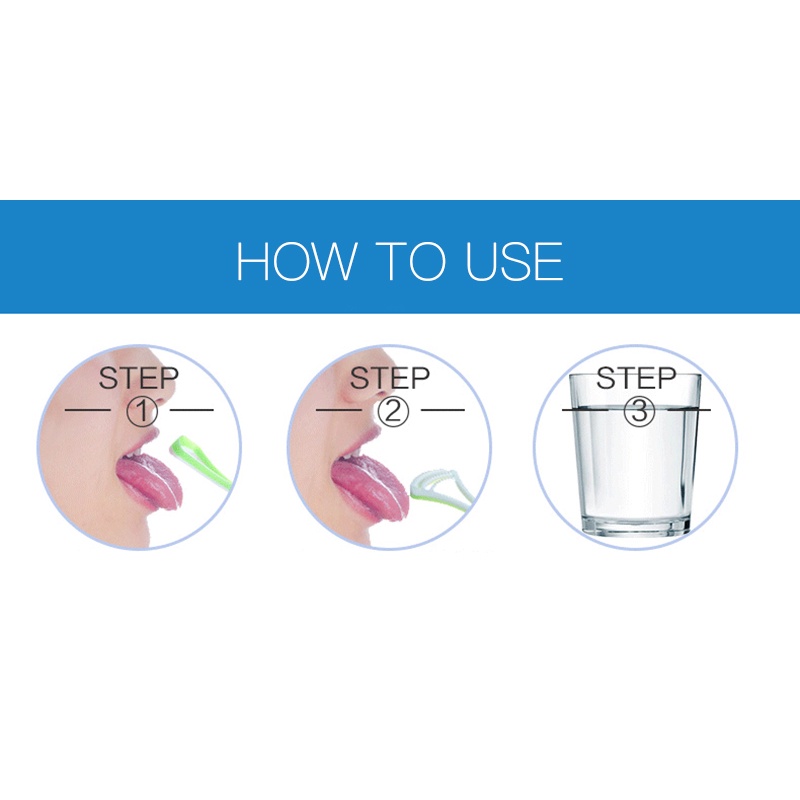 HOW TO USE

STEP
①

STEP
②

STEP
③