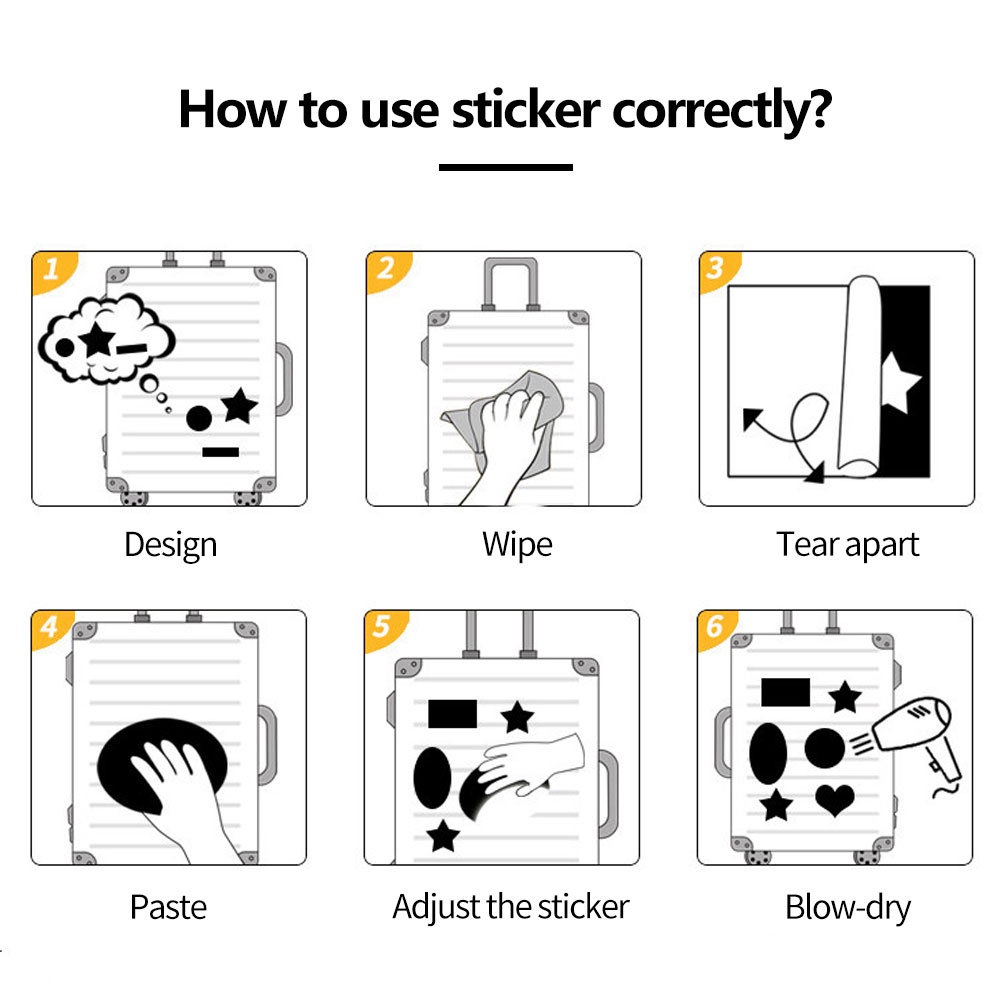 How to use sticker correctly?

1

Design

2

Wipe

3

Tear apart

4

Paste

5

Adjust the sticker

6

Blow-dry