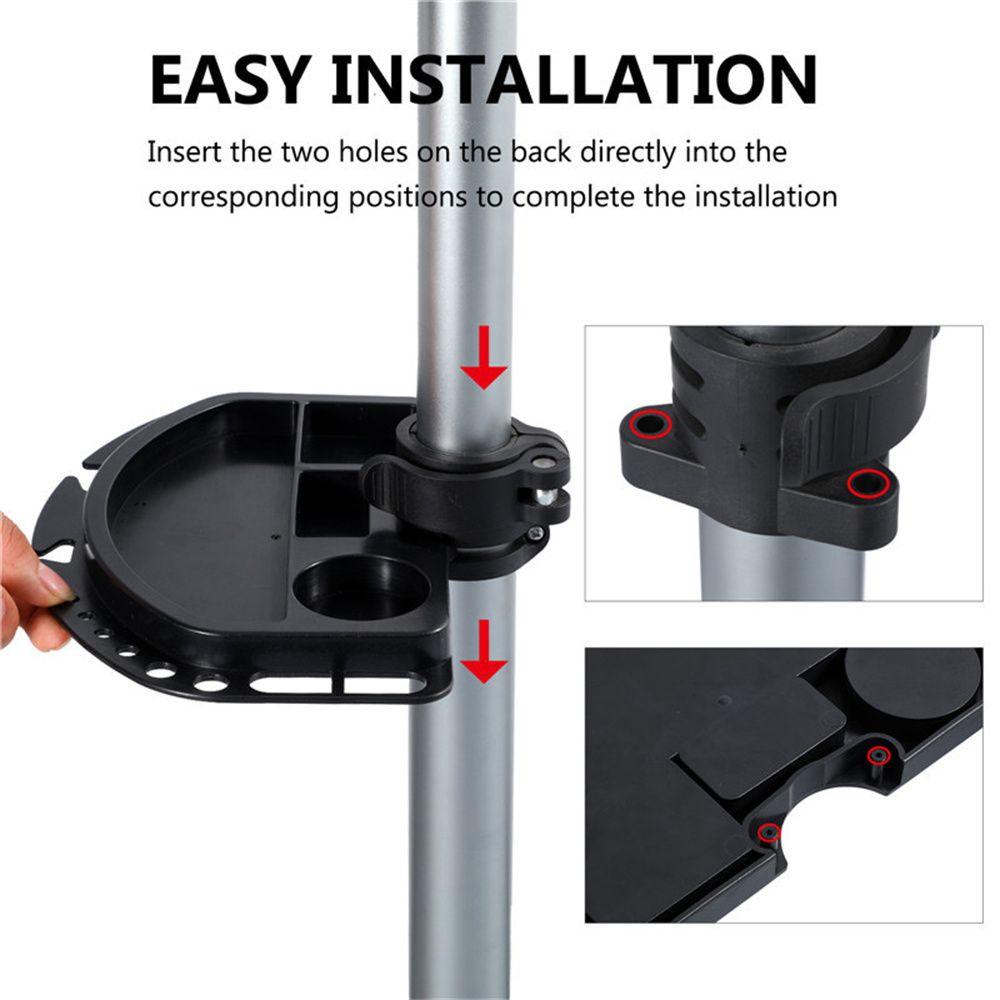 EASY INSTALLATION

Insert the two holes on the back directly into the corresponding positions to complete the installation