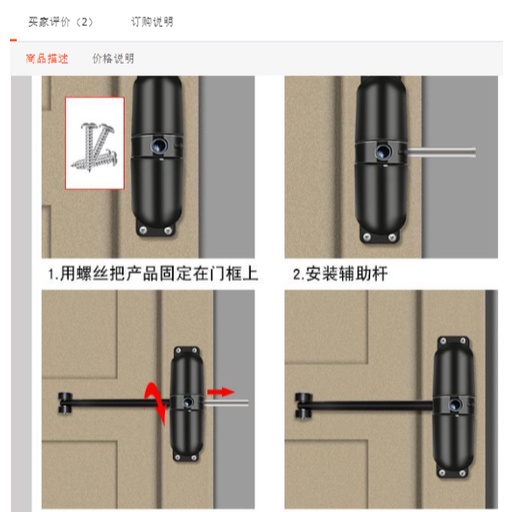 买家评价（2）　订购说明

商品描述　价格说明

1.用螺丝把产品固定在门框上

2.安装辅助杆