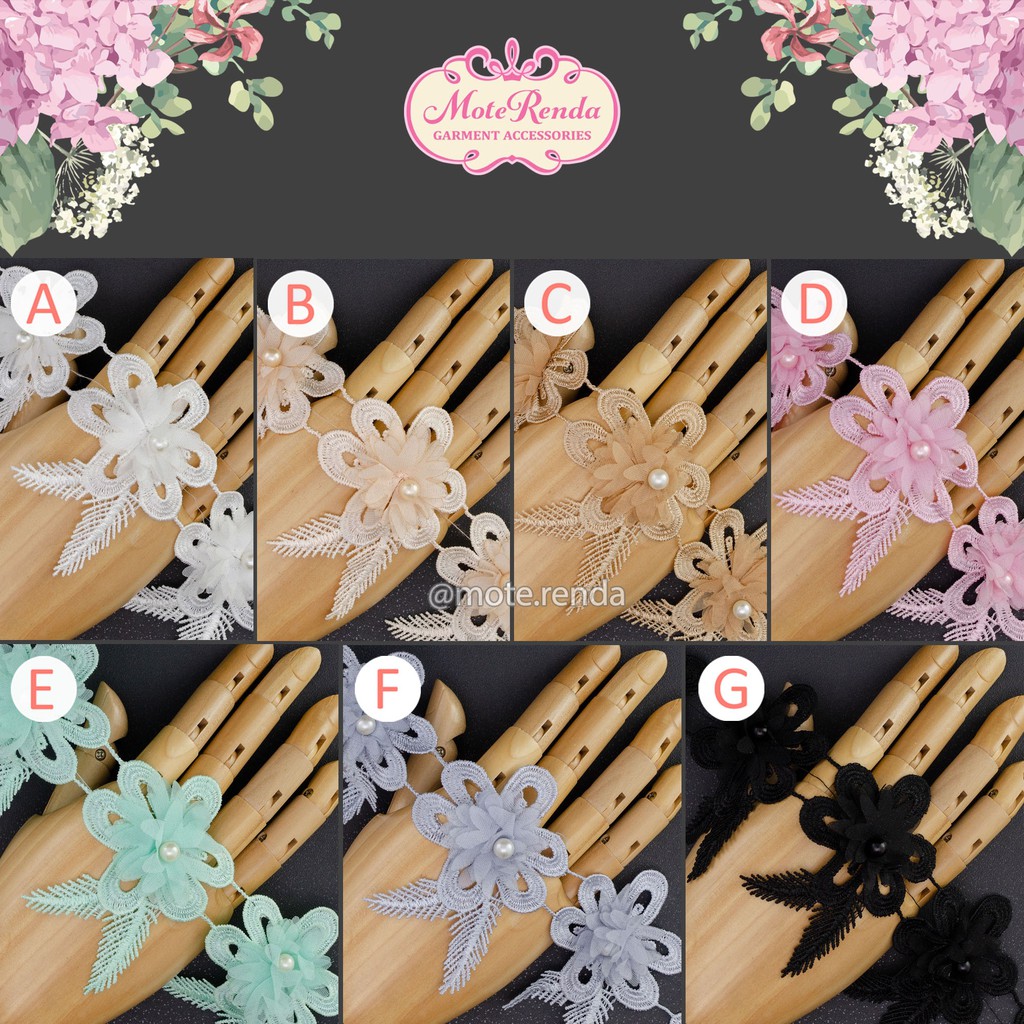 MoteRenda
GARMENT ACCESSORIES

A

B

C

D

@mote.renda

E

F

G