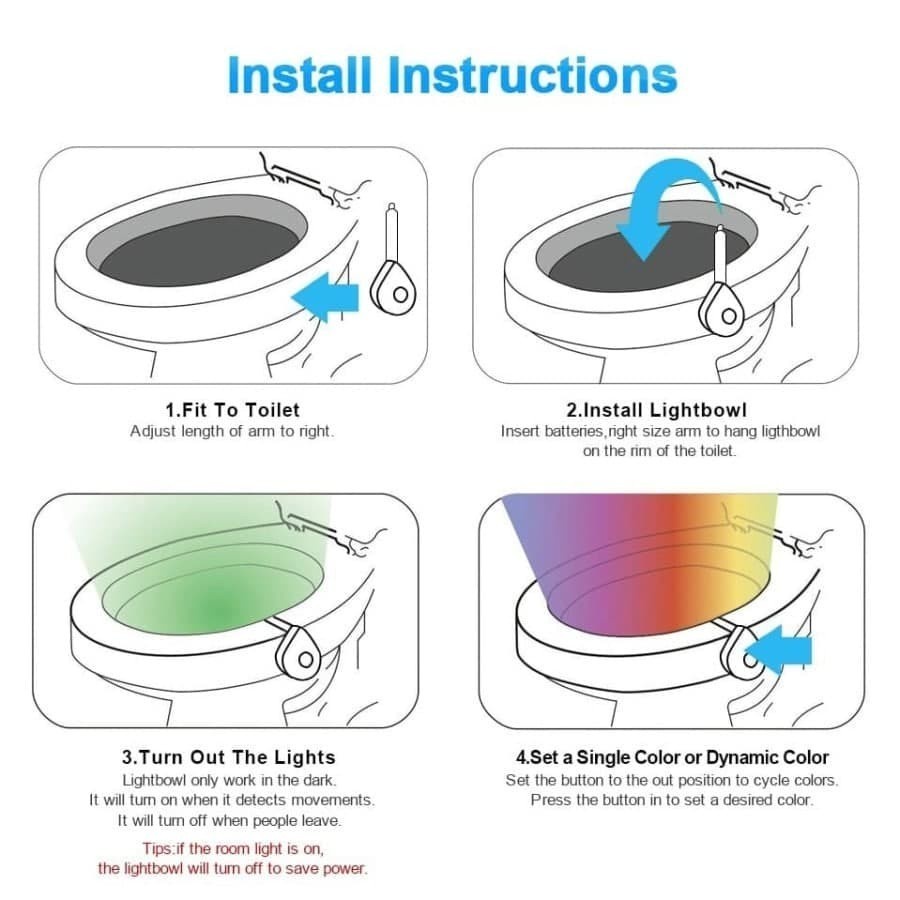 Install Instructions

1.Fit To Toilet
Adjust length of arm to right.

2.Install Lightbowl
Insert batteries,right size arm to hang ligthbowl on the rim of the toilet.

3.Turn Out The Lights
Lightbowl only work in the dark.
It will turn on when it detects movements.
It will turn off when people leave.

Tips:if the room light is on, the lightbowl will turn off to save power.

4.Set a Single Color or Dynamic Color
Set the button to the out position to cycle colors.
Press the button in to set a desired color.