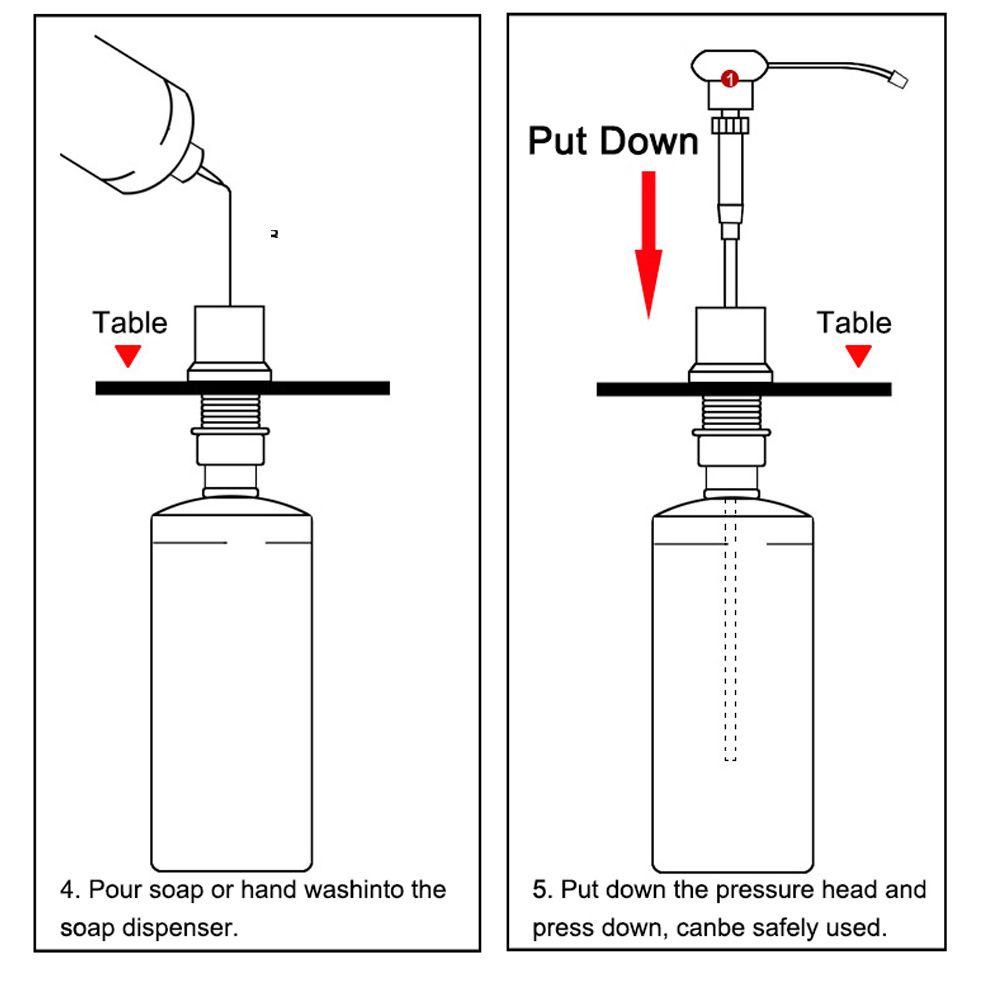 Table

4. Pour soap or hand washinto the soap dispenser.

1

Put Down

Table

5. Put down the pressure head and press down, canbe safely used.