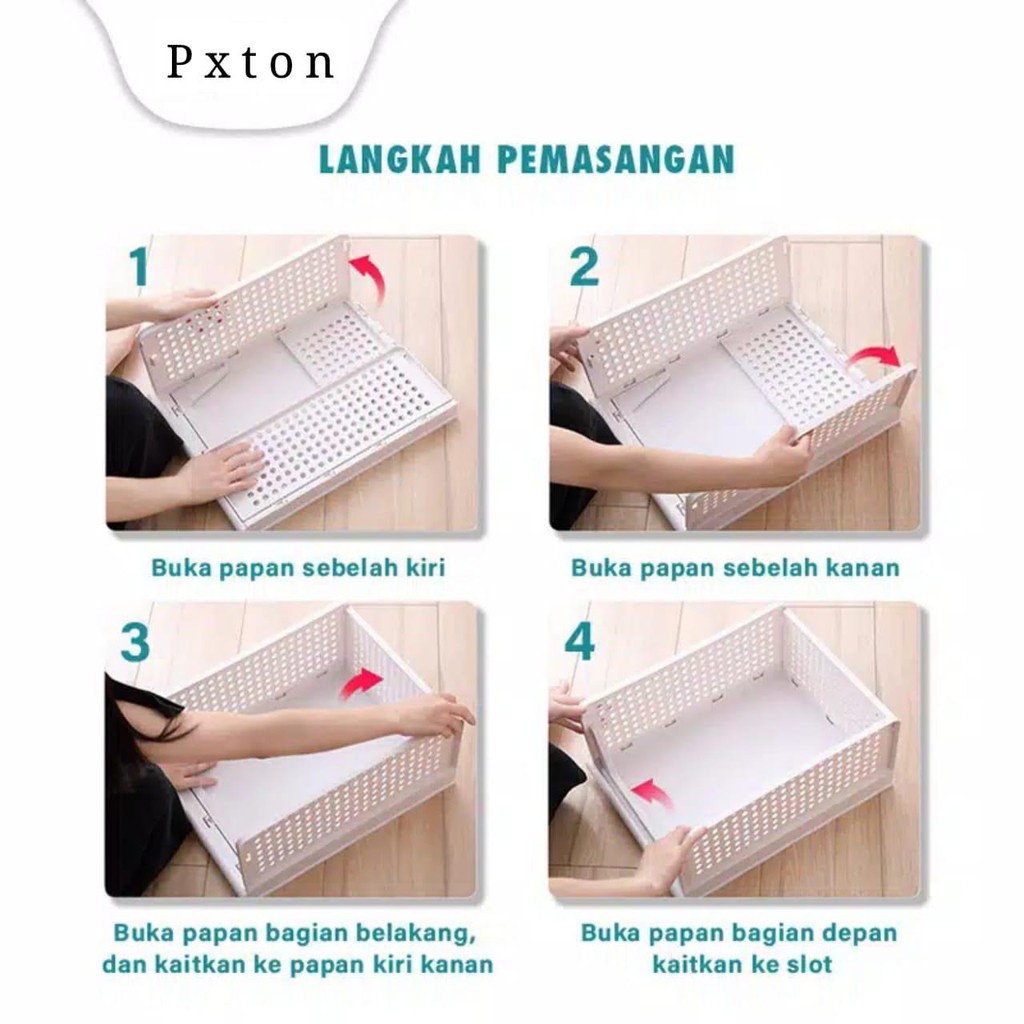 Pxton

LANGKAH PEMASANGAN

1

Buka papan sebelah kiri

2

Buka papan sebelah kanan

3

Buka papan bagian belakang, dan kaitkan ke papan kiri kanan

4

Buka papan bagian depan kaitkan ke slot